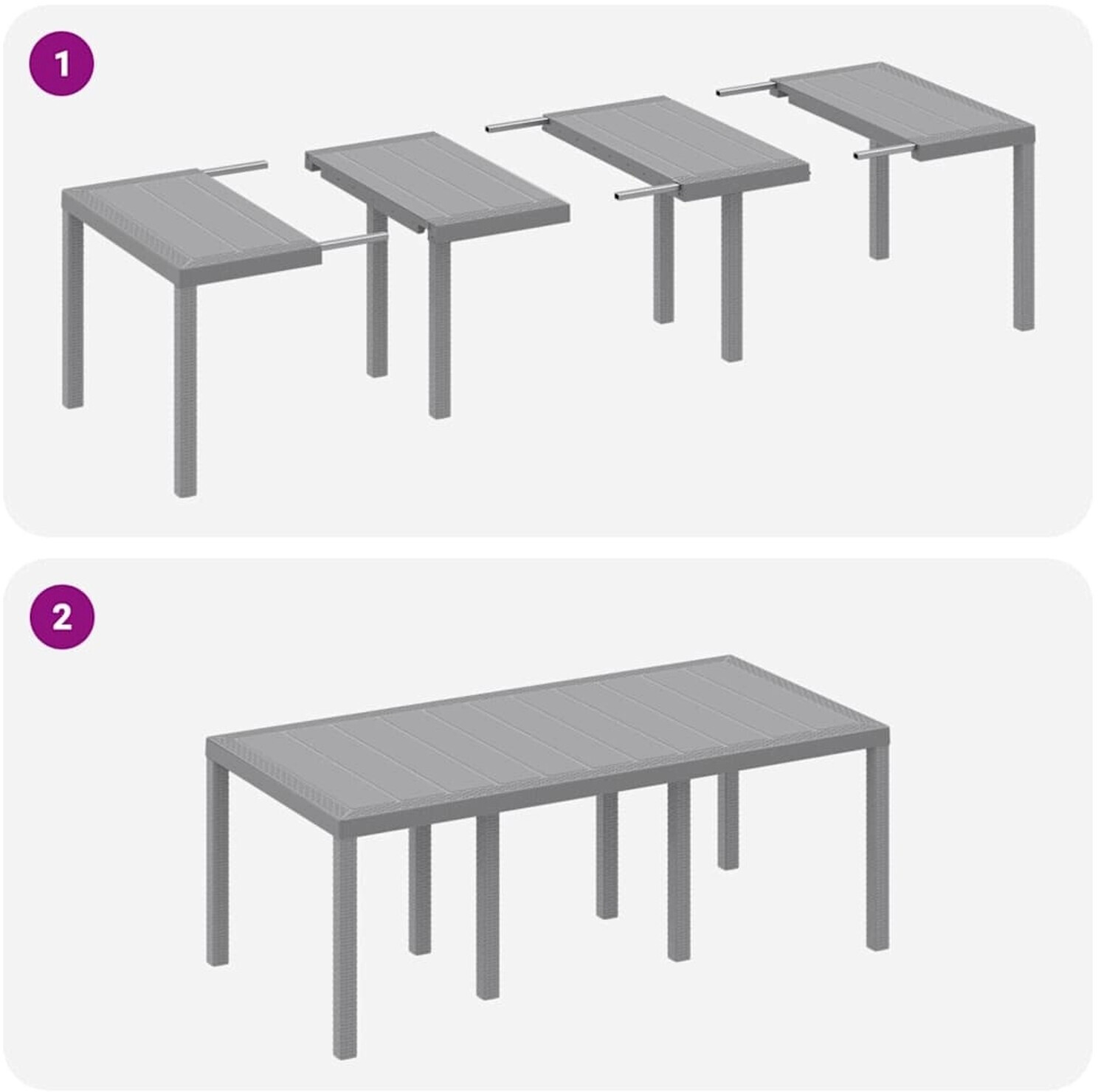 1

2