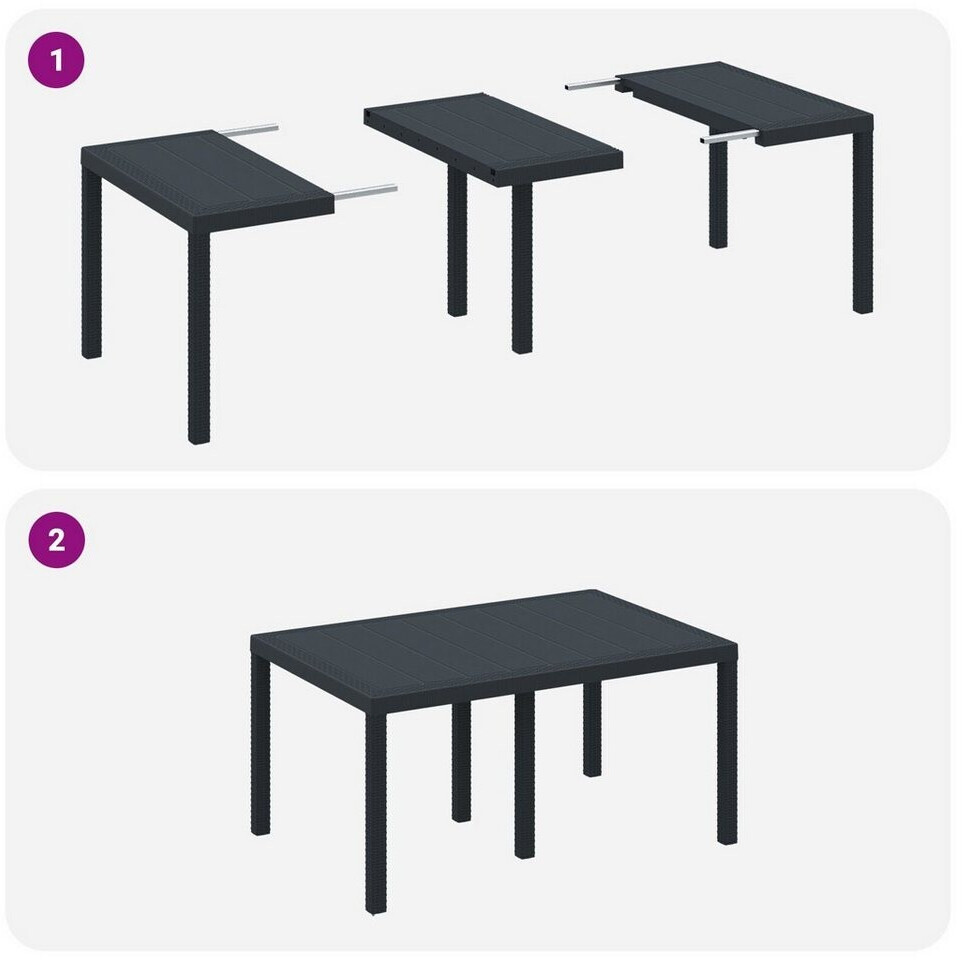 1

2