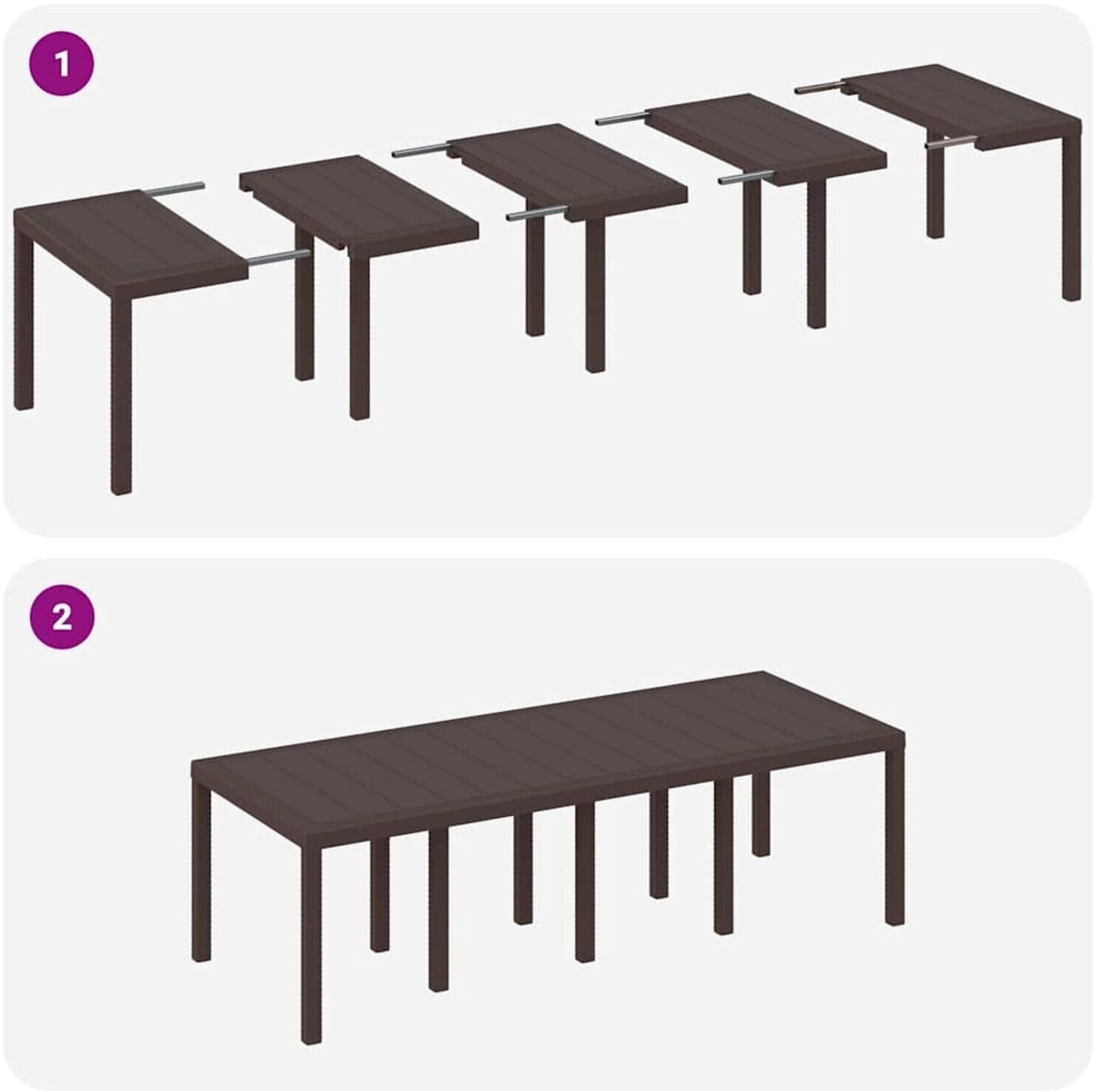 1

2