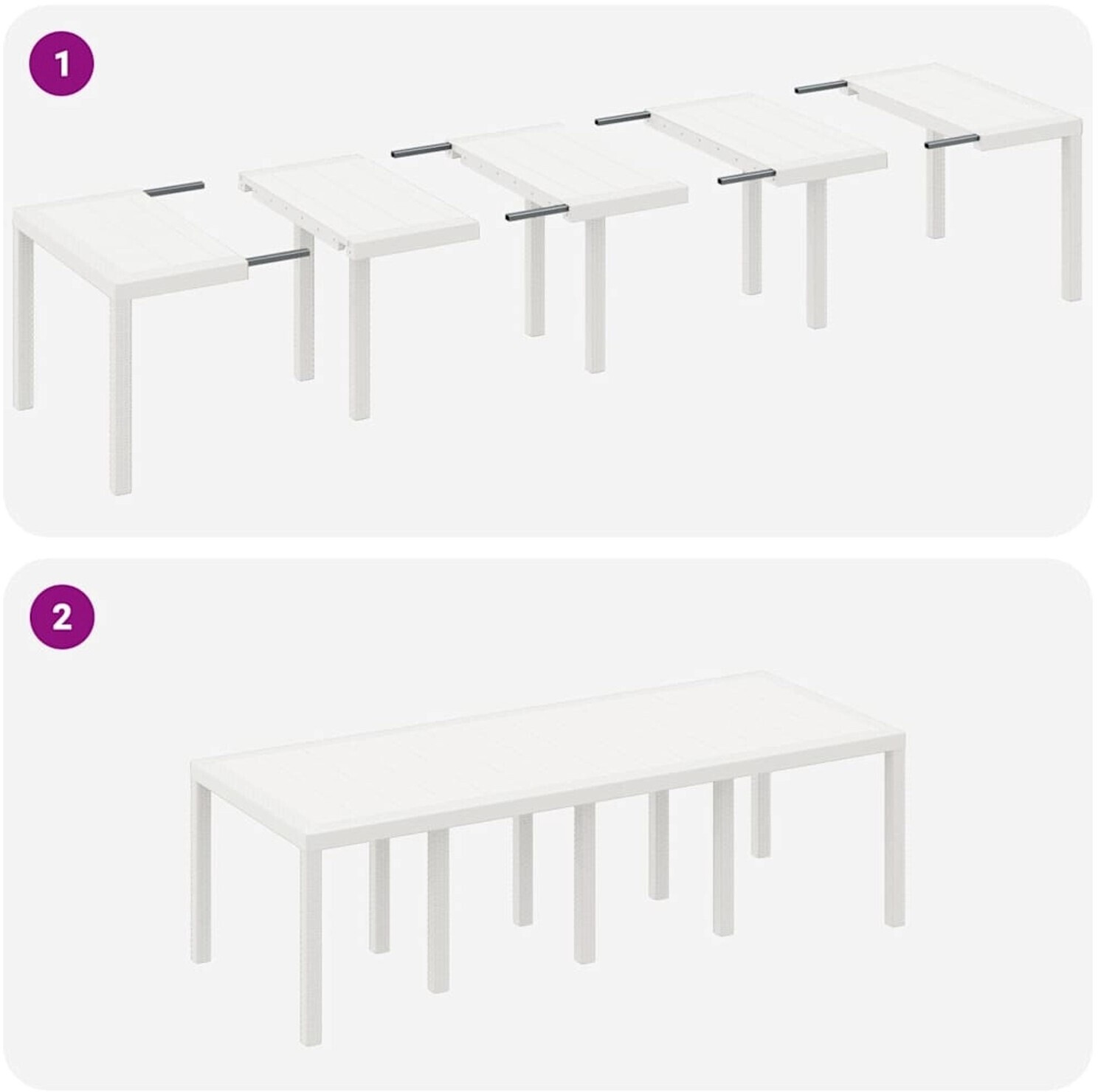 1

2