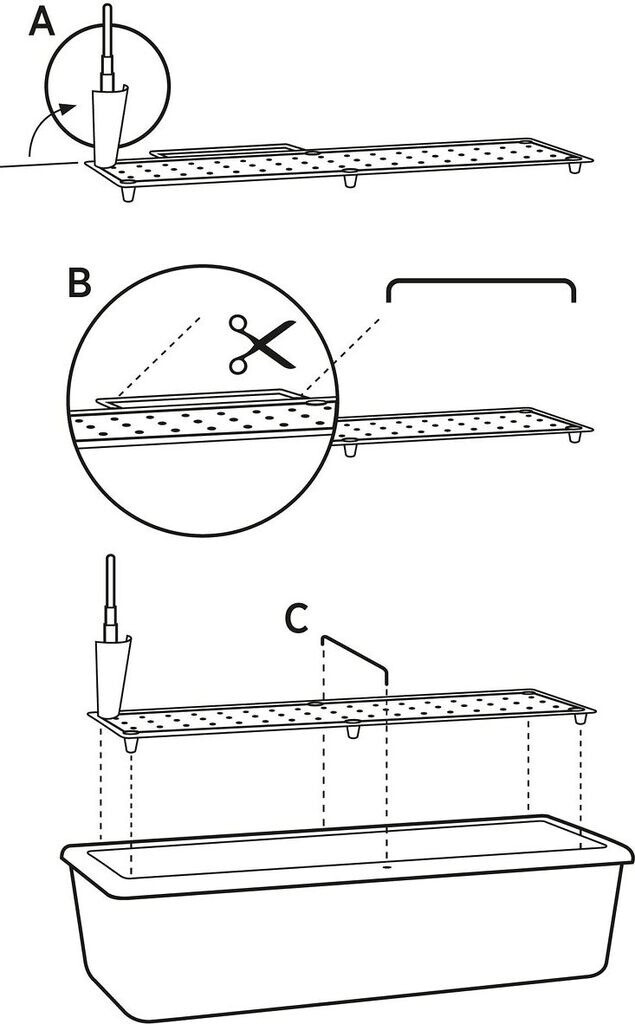 A

B

C