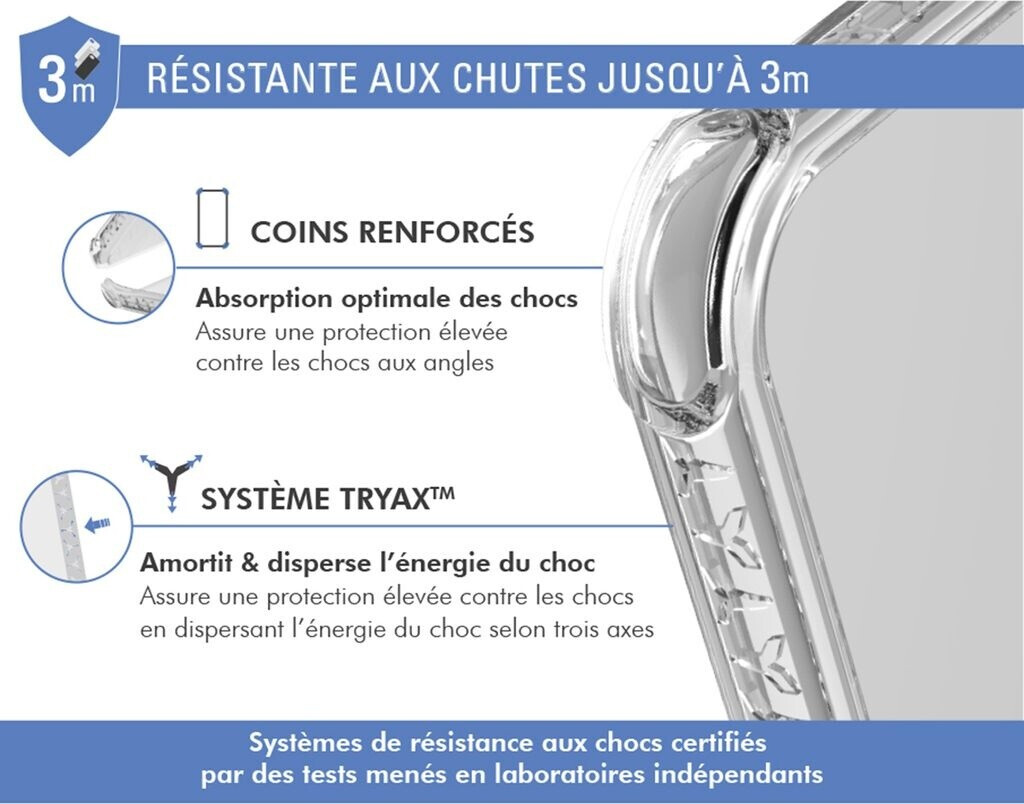 3m

RÉSISTANTE AUX CHUTES JUSQU'À 3m

COINS RENFORCÉS

Absorption optimale des chocs
Assure une protection élevée contre les chocs aux angles

SYSTÈME TRYAX™

Amortit & disperse l'énergie du choc
Assure une protection élevée contre les chocs en dispersant l'énergie du choc selon trois axes

Systèmes de résistance aux chocs certifiés par des tests menés en laboratoires indépendants