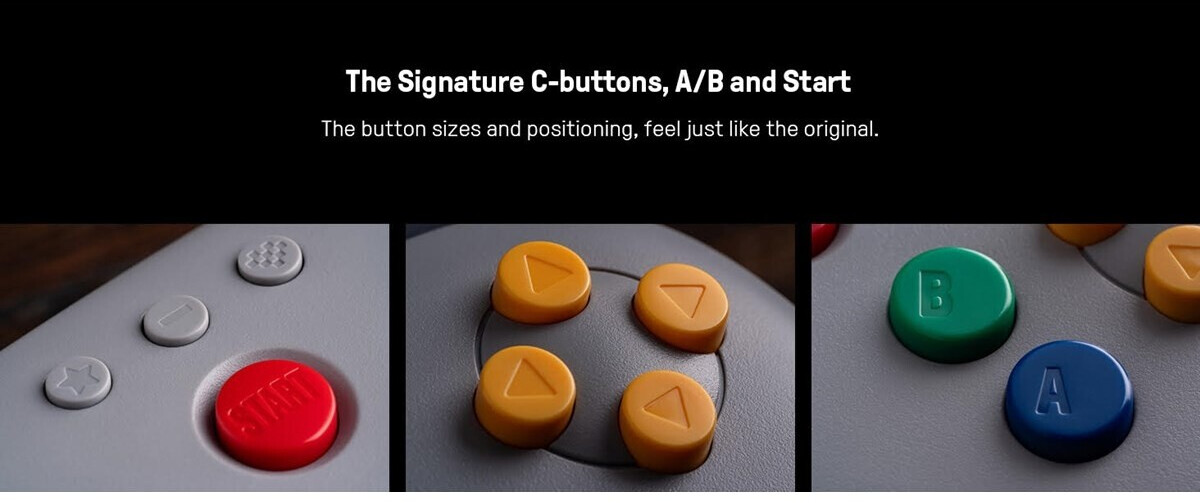 The Signature C-buttons, A/B and Start

The button sizes and positioning, feel just like the original.

START

B

A