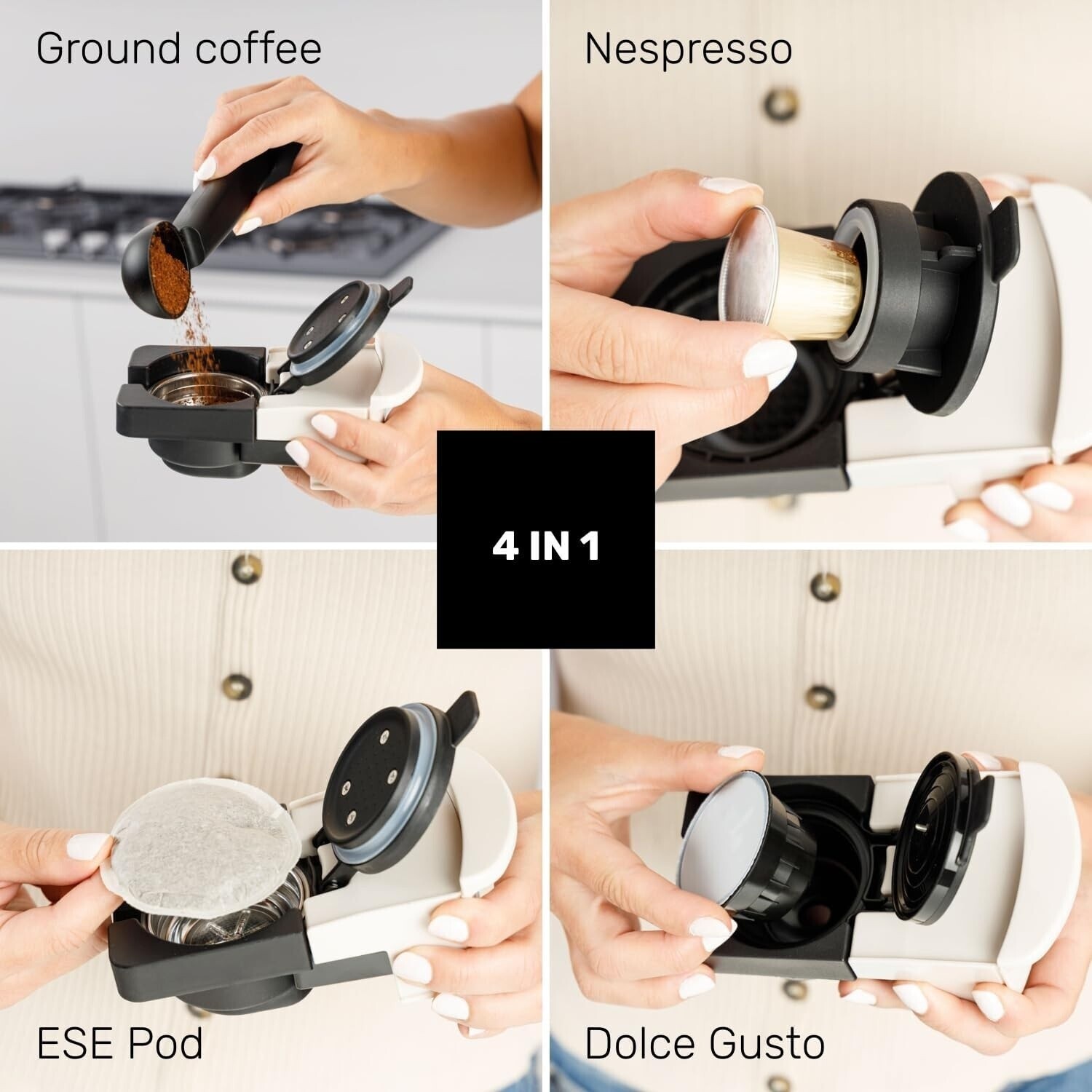 Ground coffee

Nespresso

4 IN 1

ESE Pod

Dolce Gusto