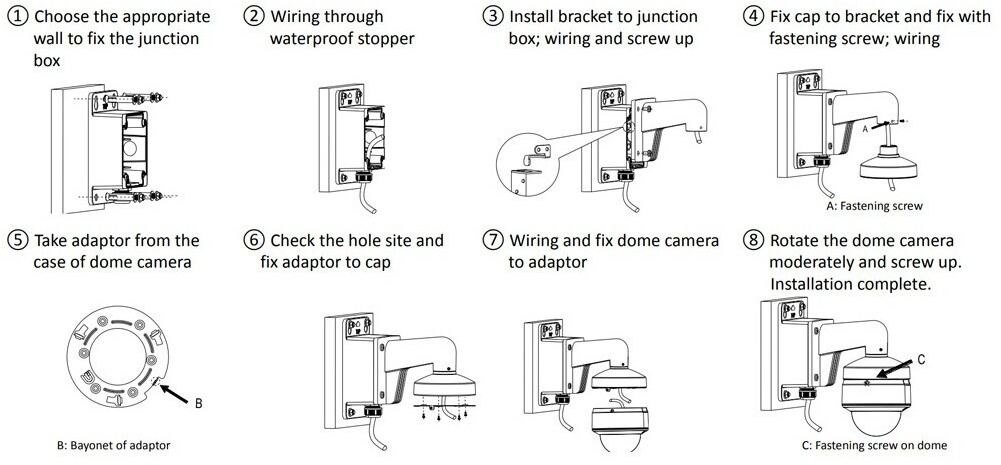 ① Choose the appropriate wall to fix the junction box

② Wiring through waterproof stopper

③ Install bracket to junction box; wiring and screw up

④ Fix cap to bracket and fix with fastening screw; wiring

A

A: Fastening screw

⑤ Take adaptor from the case of dome camera

B

B: Bayonet of adaptor

⑥ Check the hole site and fix adaptor to cap

⑦ Wiring and fix dome camera to adaptor

⑧ Rotate the dome camera moderately and screw up. Installation complete.

C

C: Fastening screw on dome