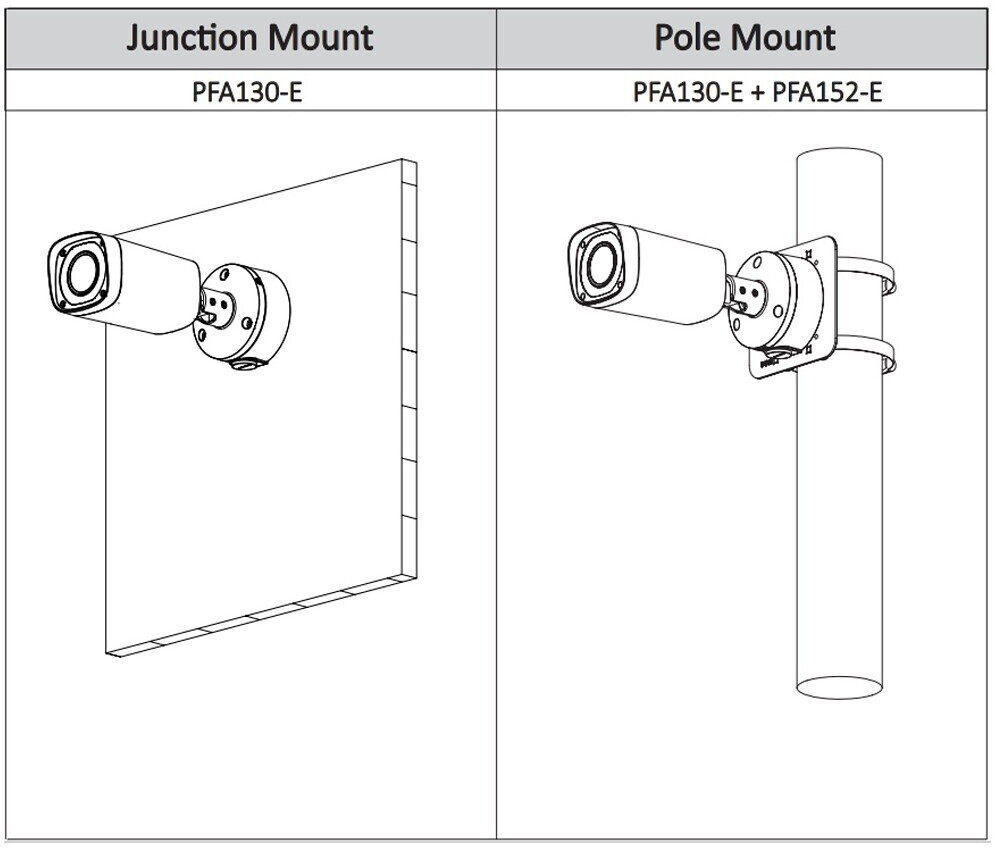 | Junction Mount | Pole Mount |
|---|---|
| PFA130-E | PFA130-E + PFA152-E |