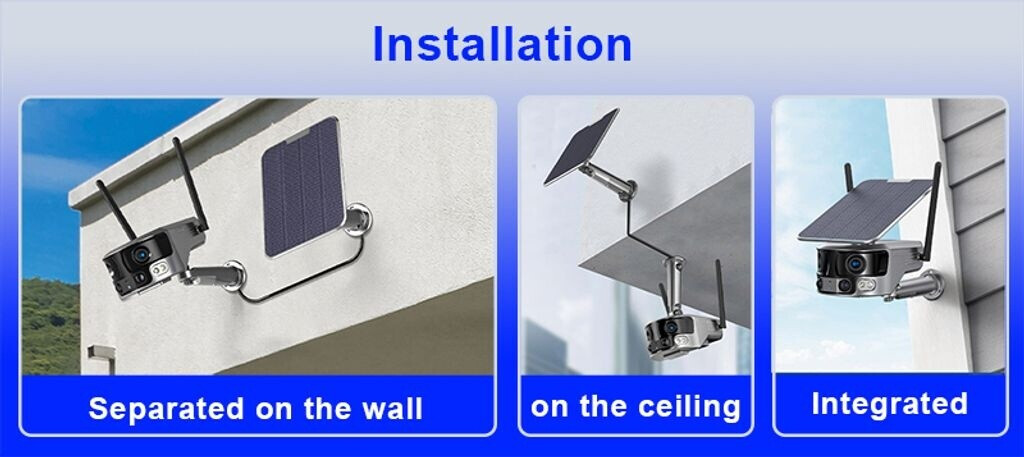 Installation

Separated on the wall

on the ceiling

Integrated