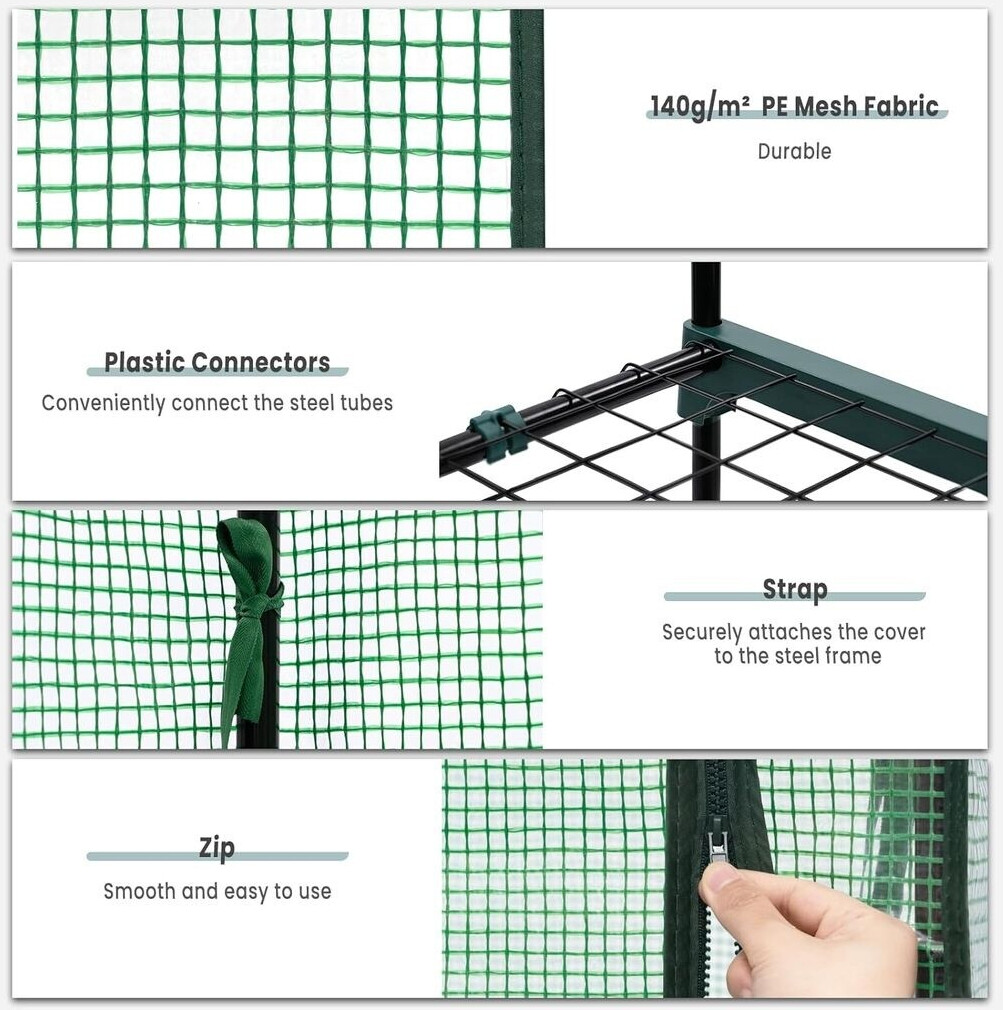 140g/m² PE Mesh Fabric
Durable

Plastic Connectors
Conveniently connect the steel tubes

Strap
Securely attaches the cover to the steel frame

Zip
Smooth and easy to use