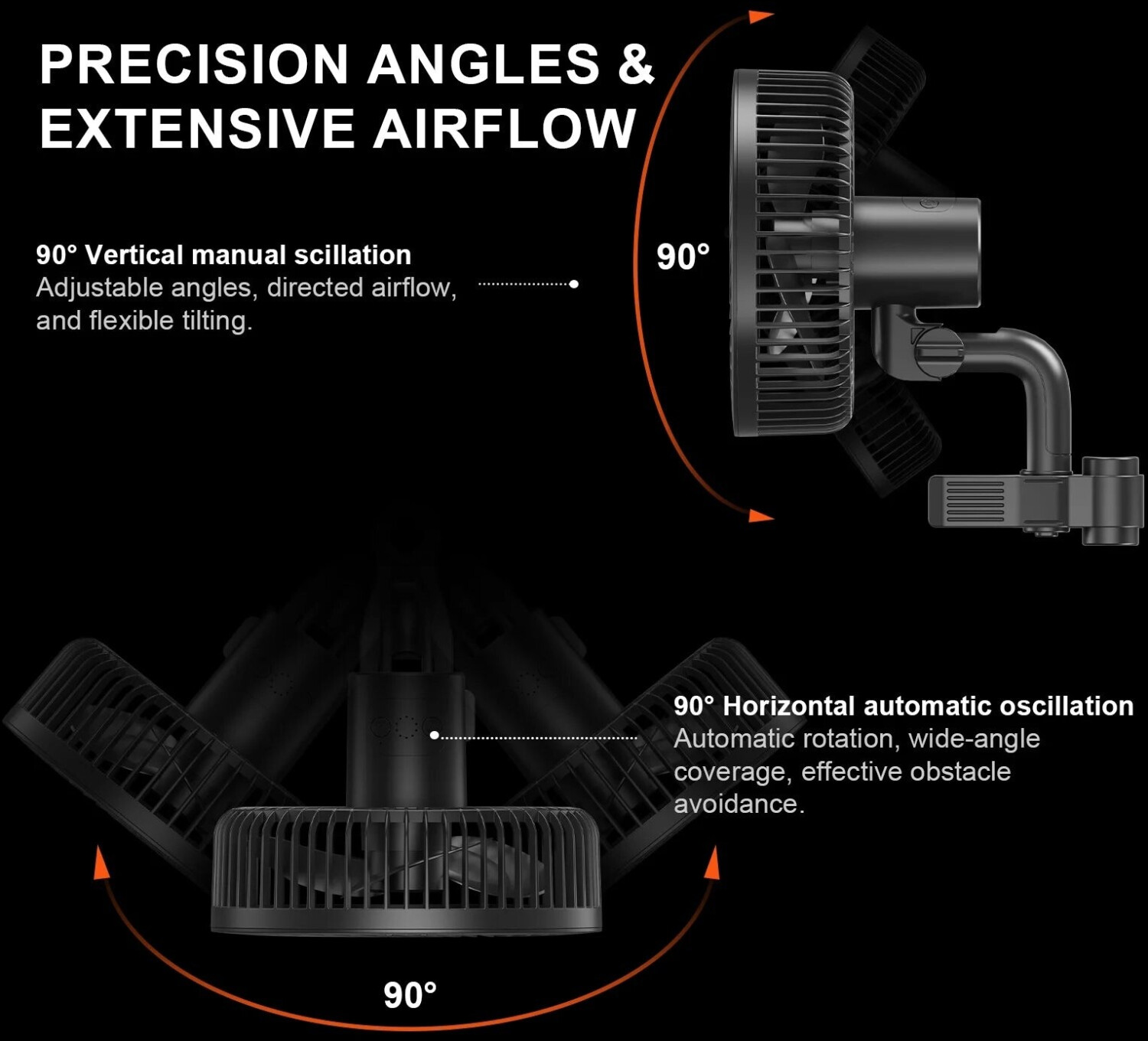 PRECISION ANGLES & EXTENSIVE AIRFLOW

90° Vertical manual scillation
Adjustable angles, directed airflow, and flexible tilting.

90°

90° Horizontal automatic oscillation
Automatic rotation, wide-angle coverage, effective obstacle avoidance.

90°