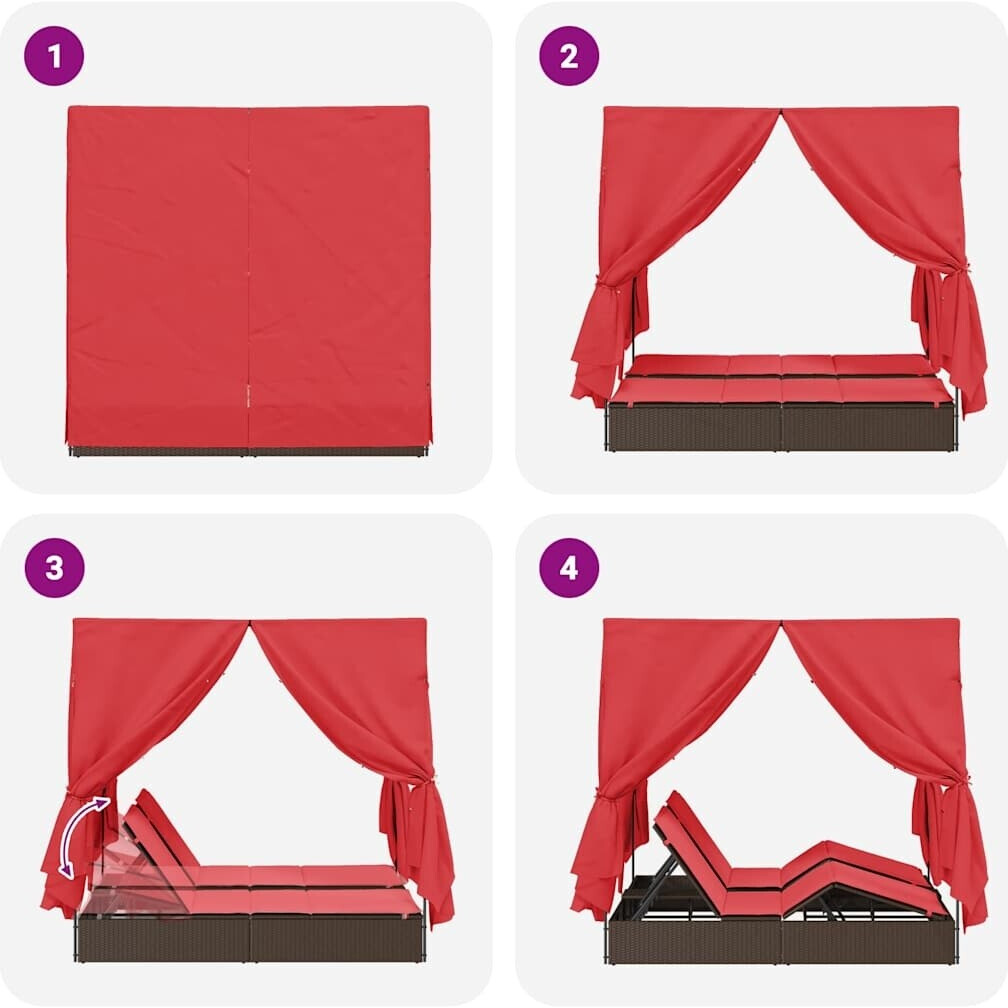 1

2

3

4