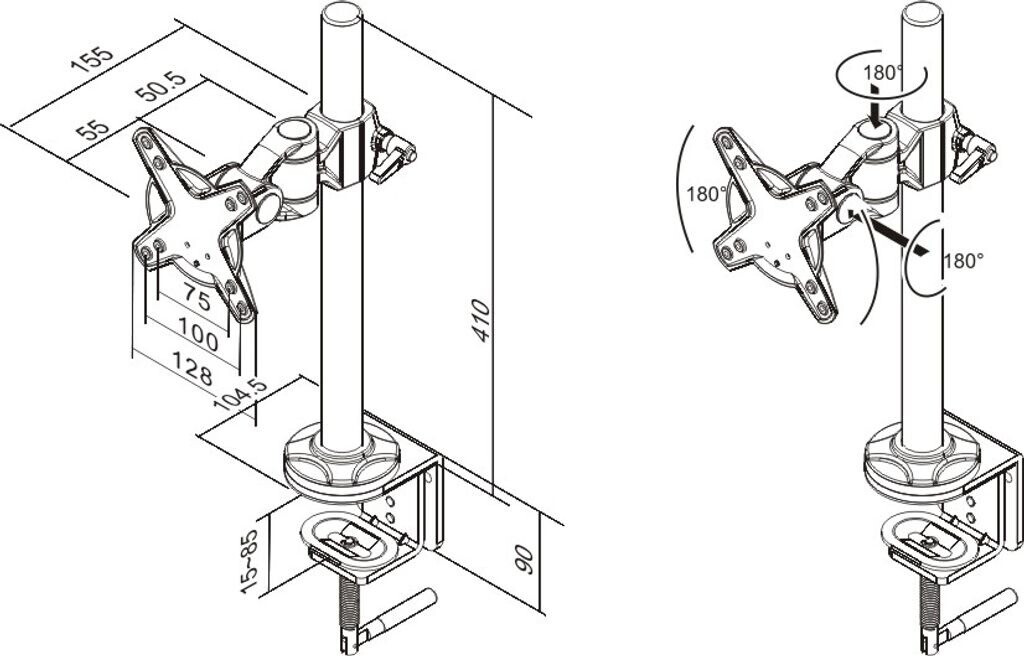 155
50.5
55
75
100
128
104.5
410
15~85
90
180°
180°
180°