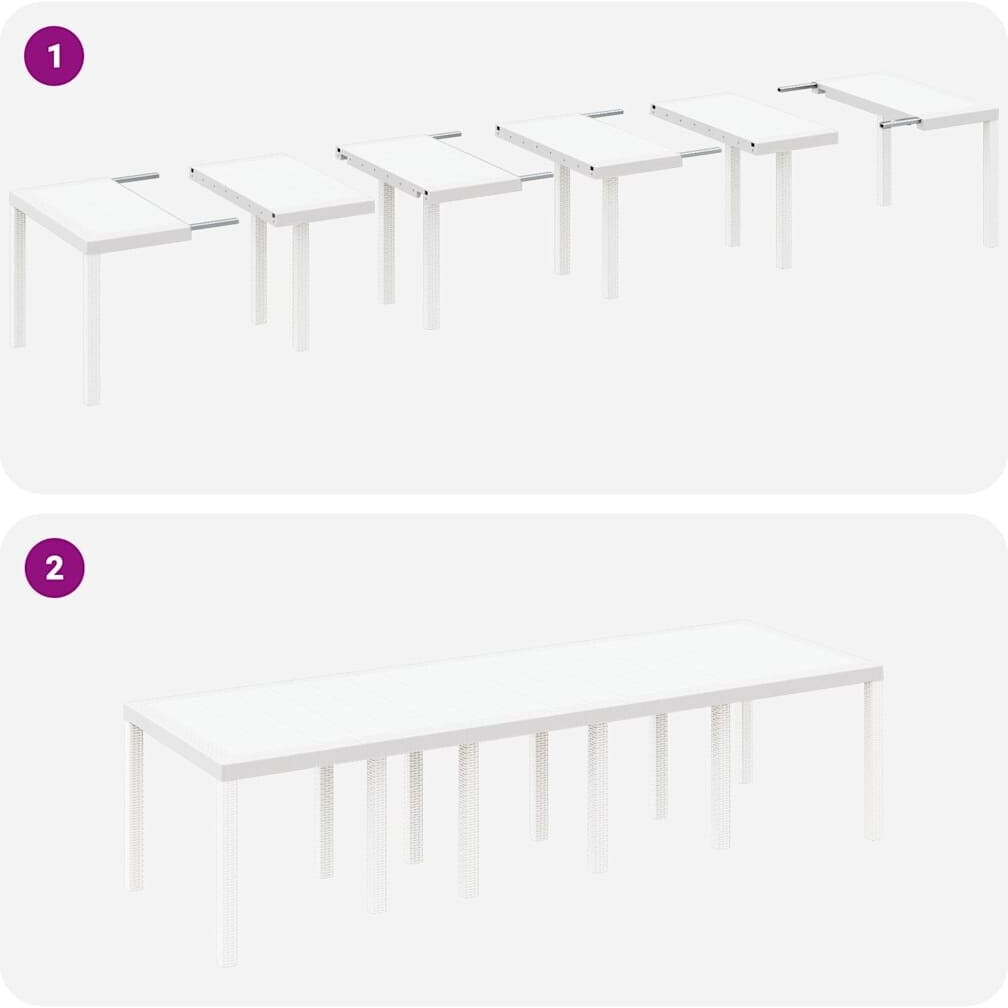 1

2