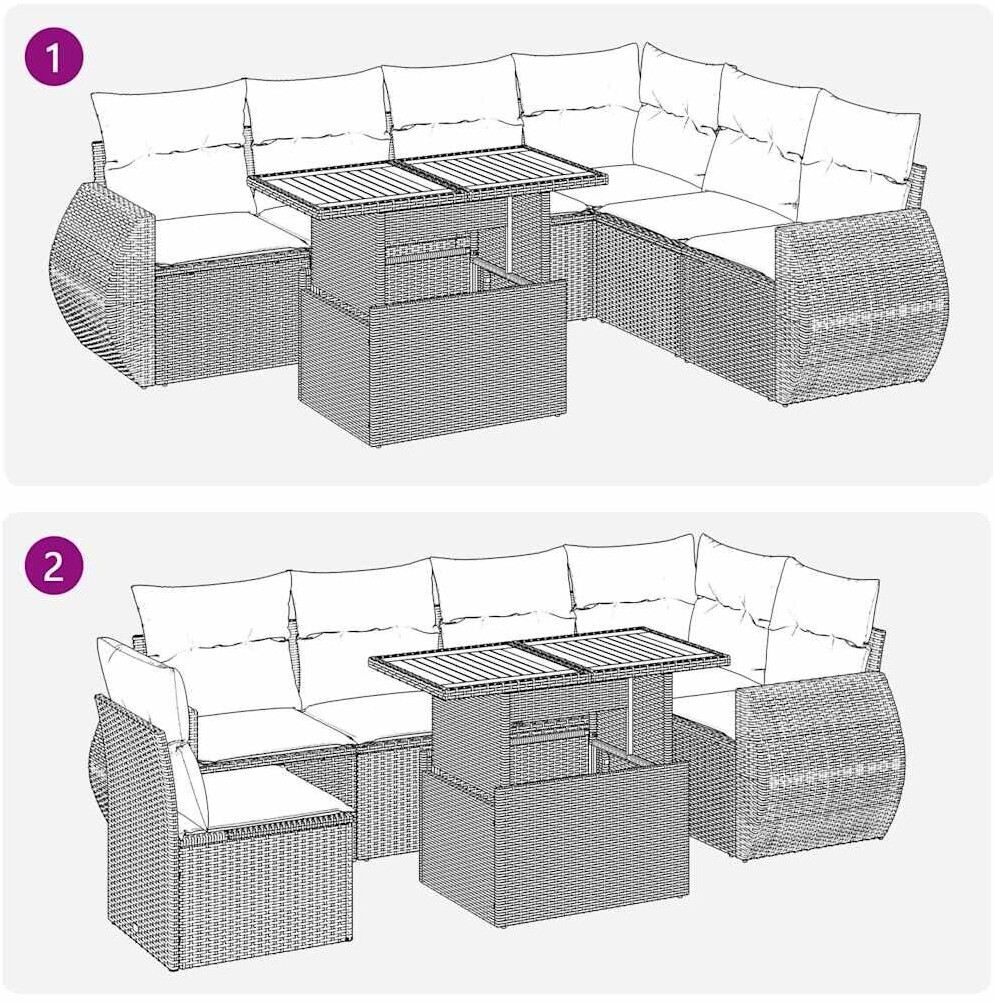 1

2