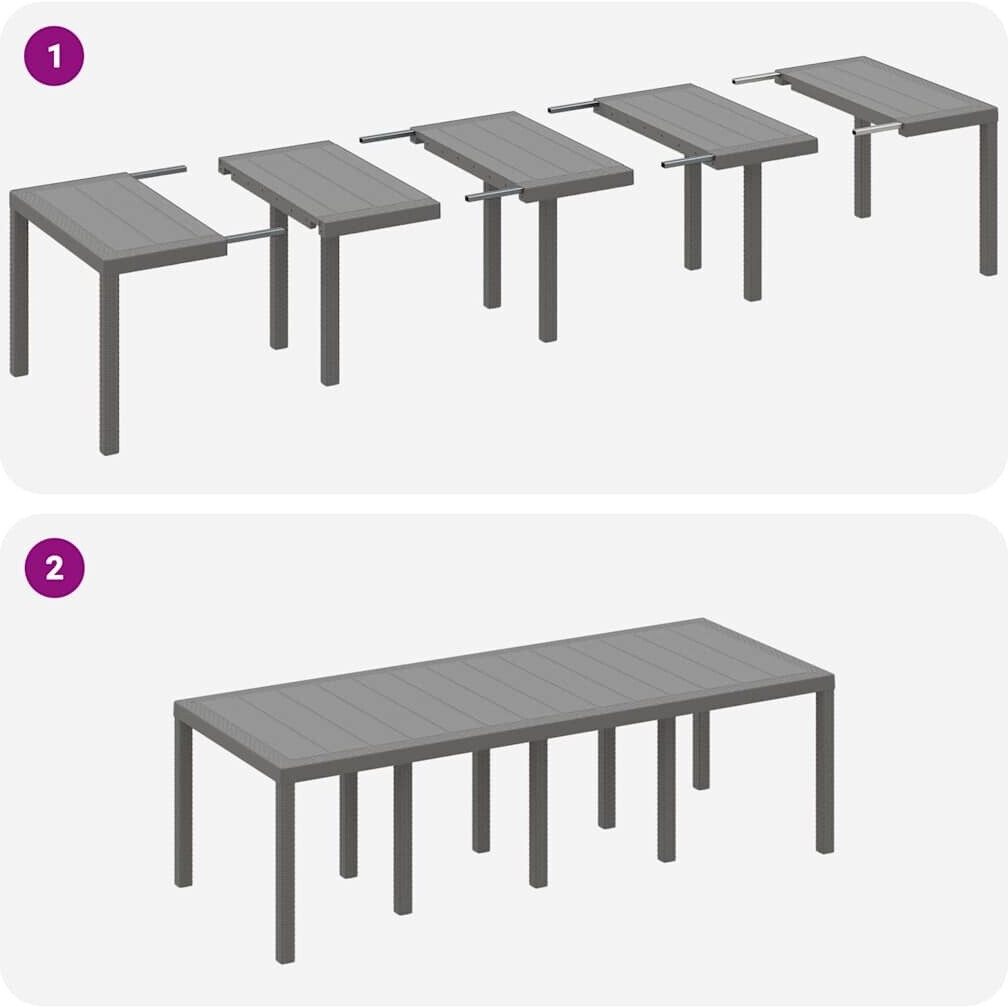 1

2