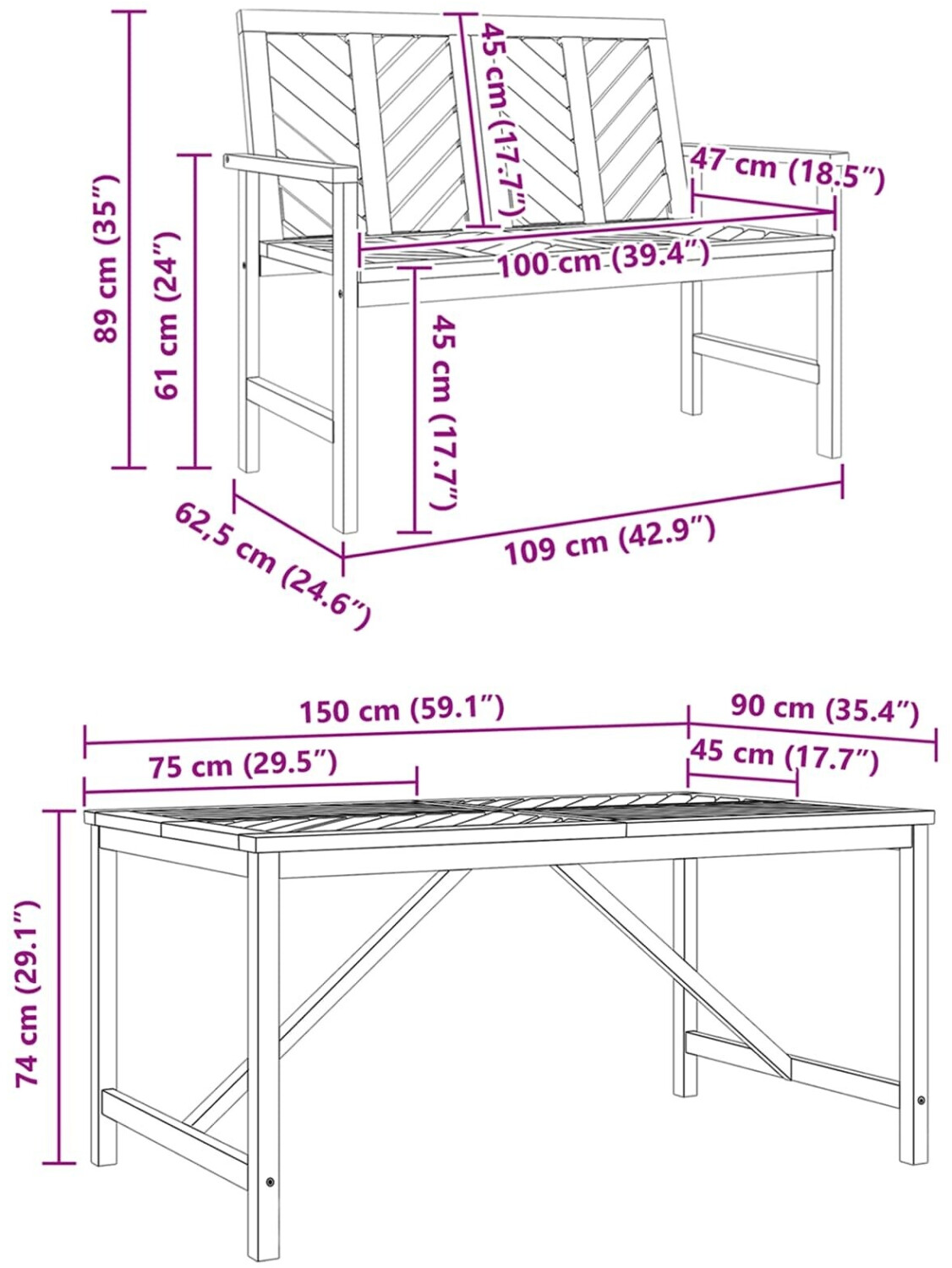 89 cm (35″)
61 cm (24″)
45 cm (17.7″)
47 cm (18.5″)
100 cm (39.4″)
45 cm (17.7″)
62,5 cm (24.6″)
109 cm (42.9″)

150 cm (59.1″)
90 cm (35.4″)
75 cm (29.5″)
45 cm (17.7″)
74 cm (29.1″)