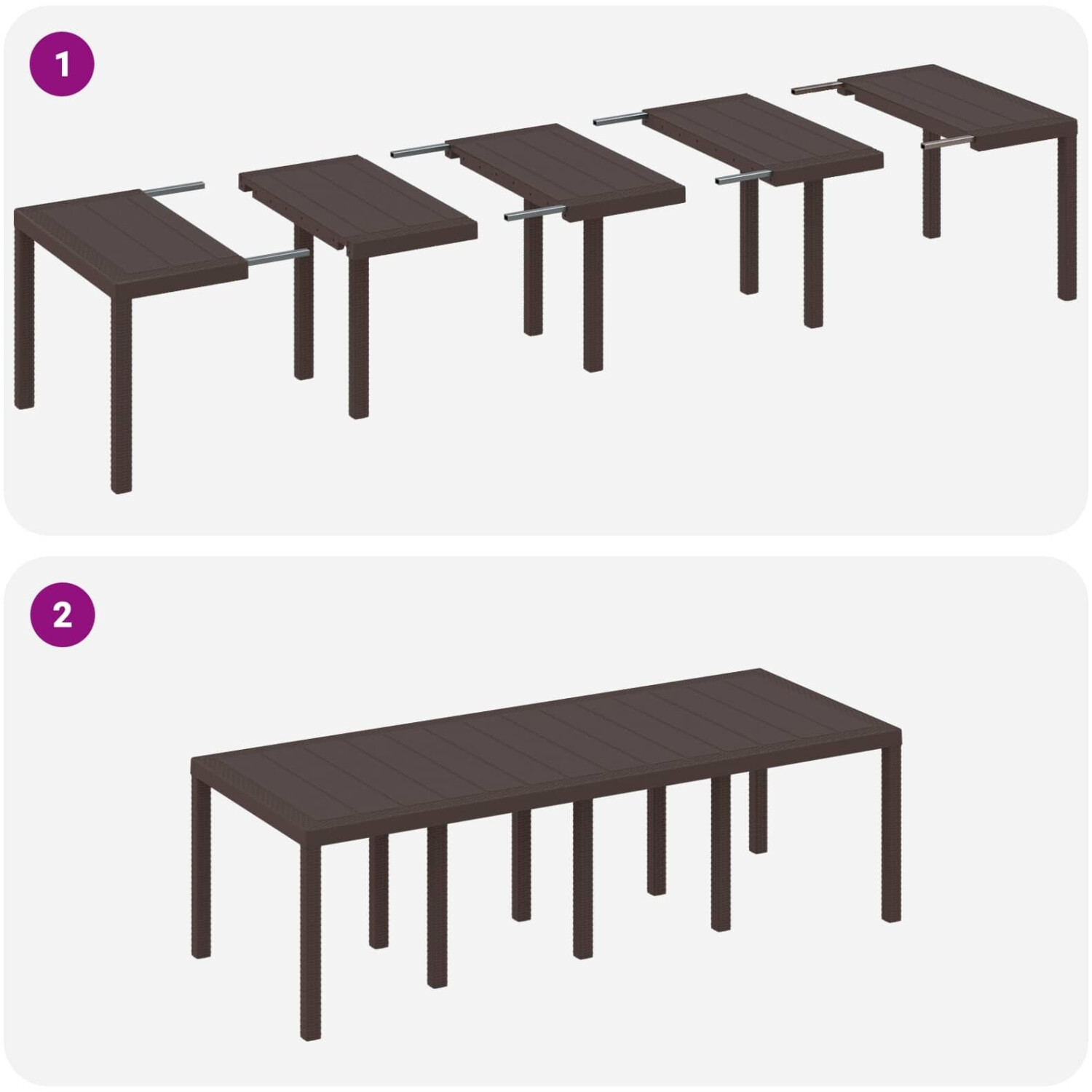 1

2