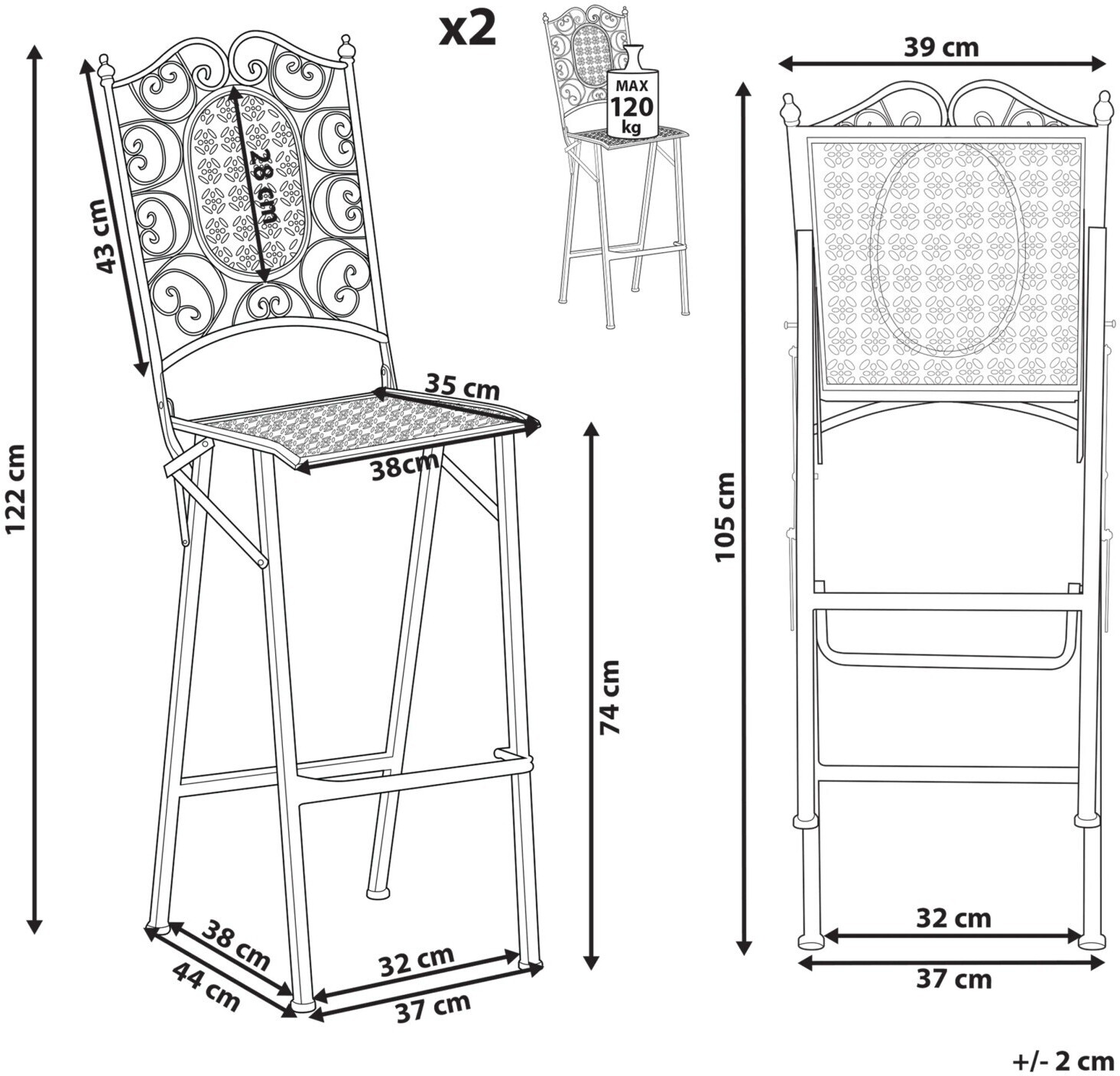 x2

MAX
120
kg

122 cm
43 cm
28 cm
35 cm
38cm
74 cm
38 cm
44 cm
32 cm
37 cm

39 cm
105 cm
32 cm
37 cm

+/- 2 cm