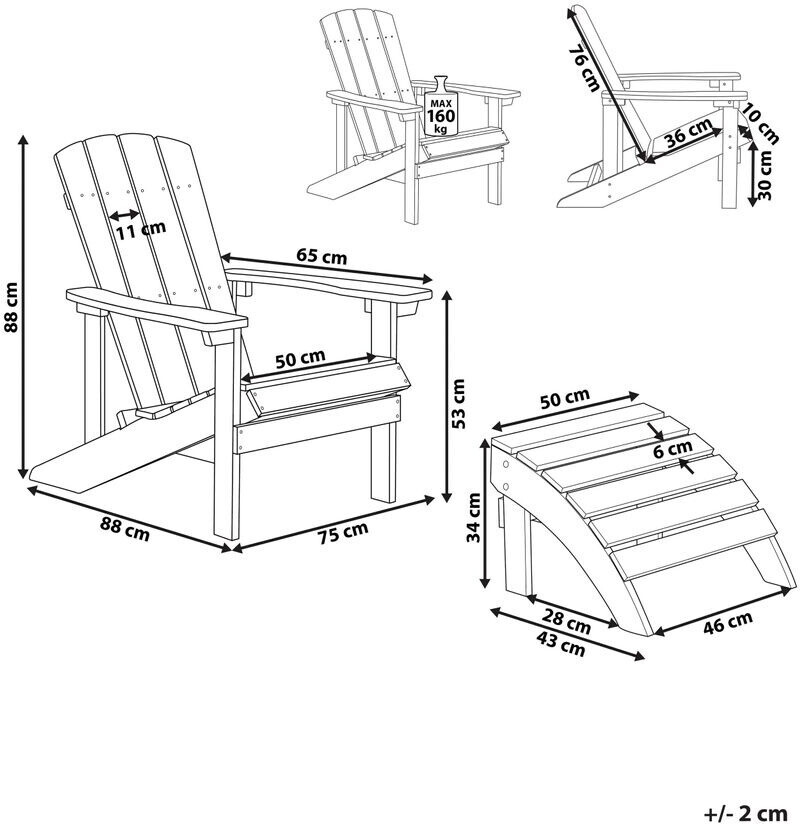 MAX
160
kg

76 cm
36 cm
10 cm
30 cm

88 cm
11 cm
65 cm
50 cm
53 cm
88 cm
75 cm

50 cm
6 cm
34 cm
28 cm
43 cm
46 cm

+/- 2 cm