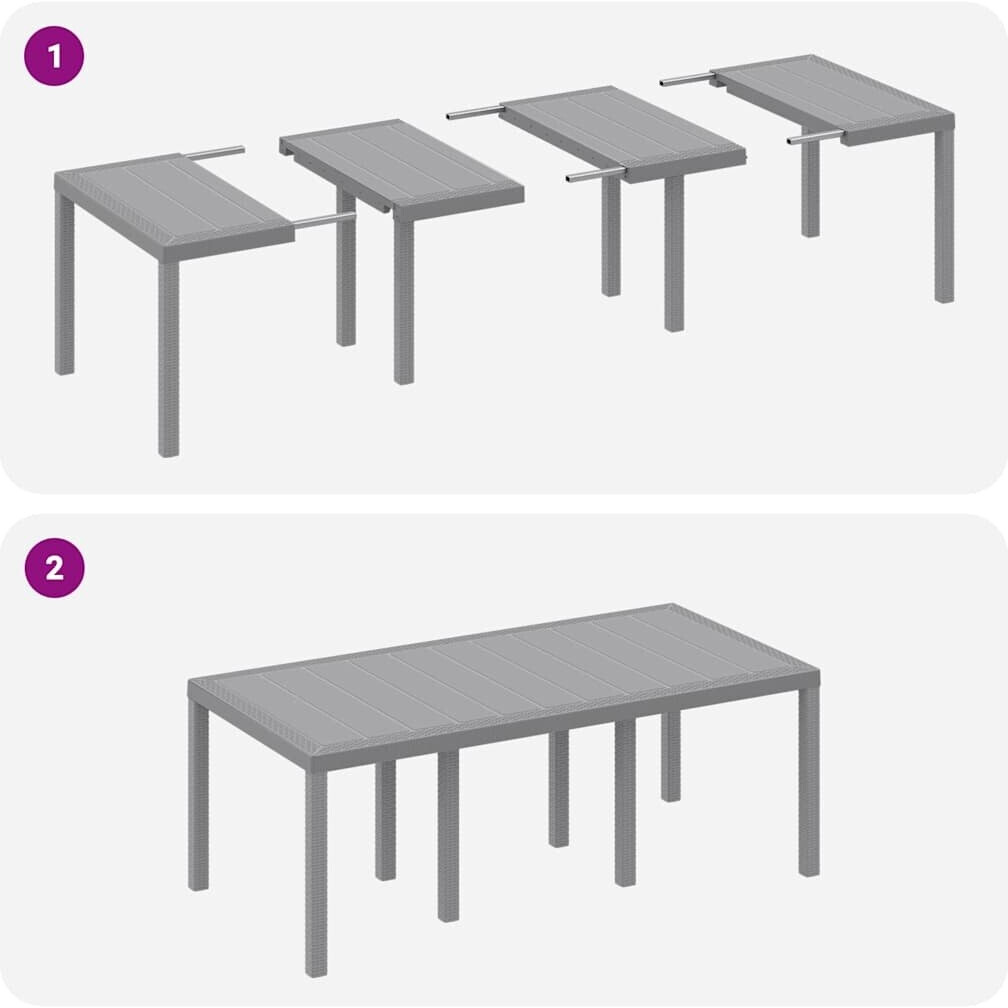 1

2