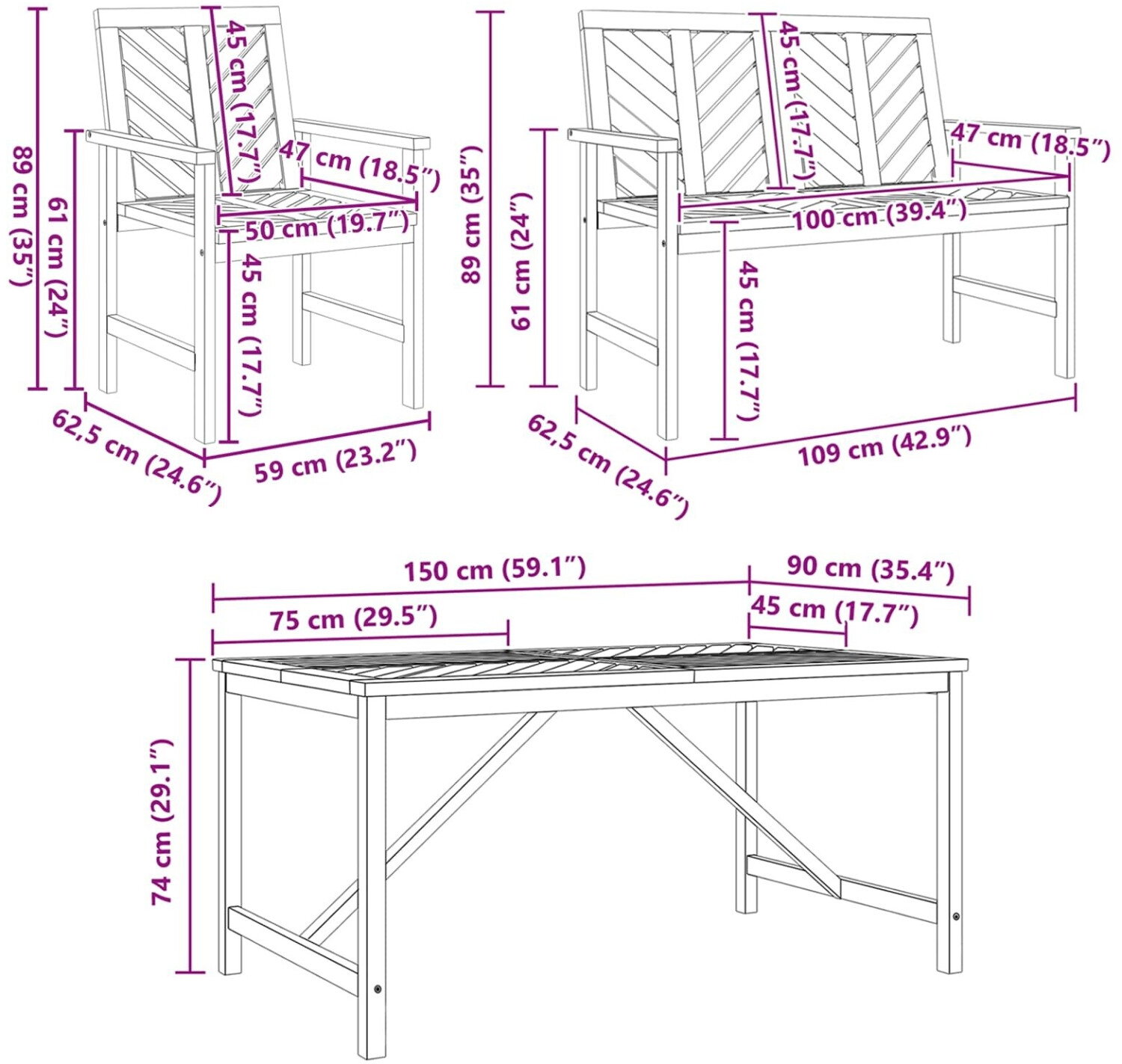 89 cm (35″)
61 cm (24″)
45 cm (17.7″)
47 cm (18.5″)
50 cm (19.7″)
45 cm (17.7″)
62,5 cm (24.6″)
59 cm (23.2″)

89 cm (35″)
61 cm (24″)
45 cm (17.7″)
47 cm (18.5″)
100 cm (39.4″)
45 cm (17.7″)
62,5 cm (24.6″)
109 cm (42.9″)

150 cm (59.1″)
90 cm (35.4″)
75 cm (29.5″)
45 cm (17.7″)
74 cm (29.1″)