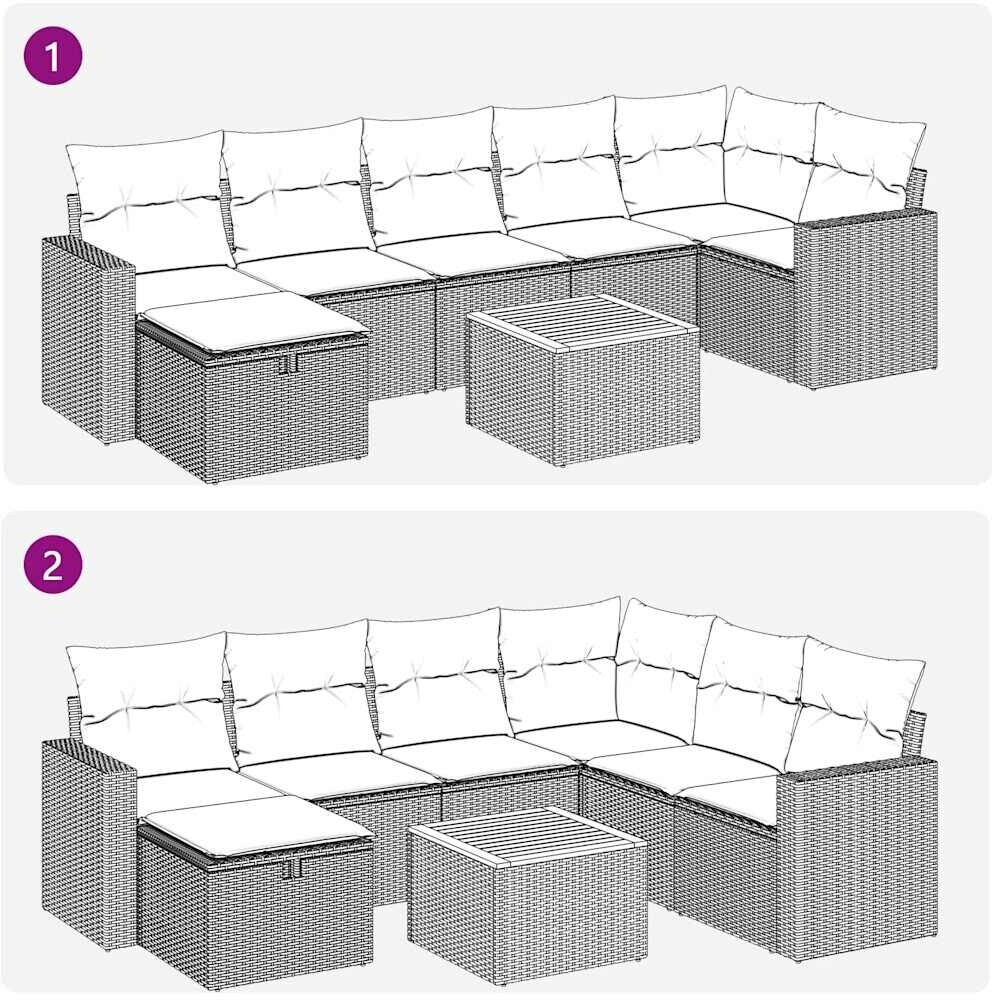 1

2