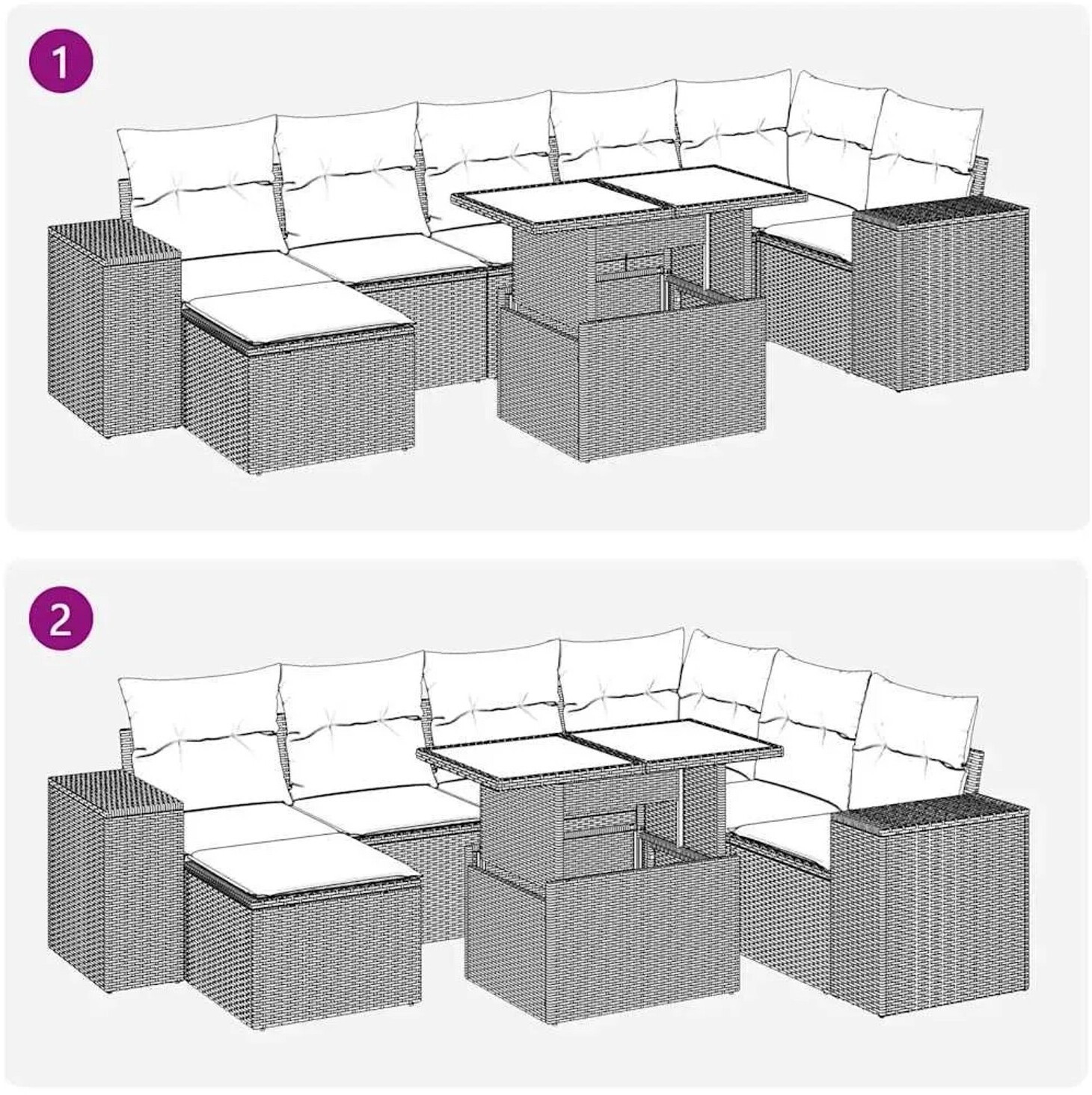 1

2