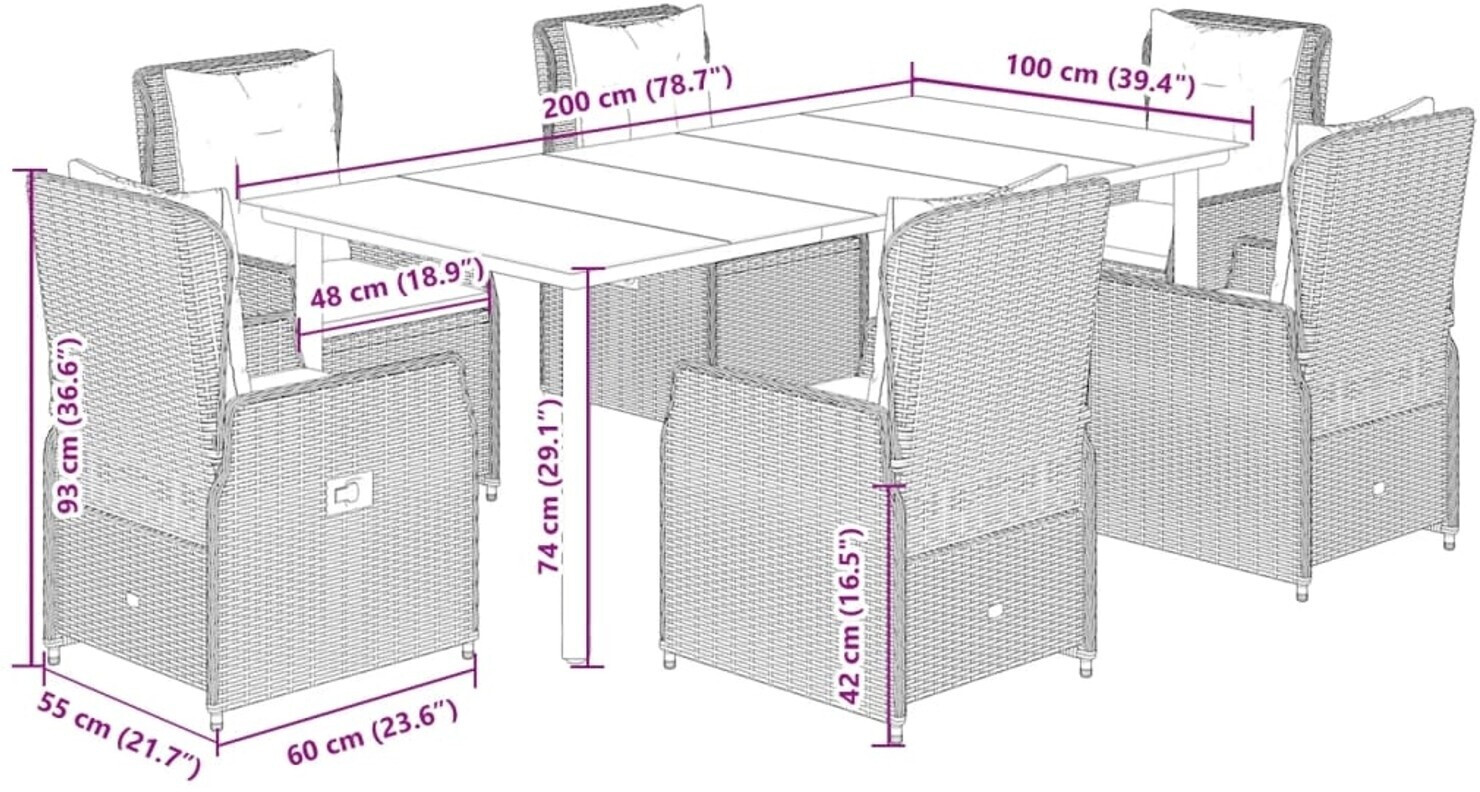 200 cm (78.7")
100 cm (39.4")
48 cm (18.9")
93 cm (36.6")
74 cm (29.1")
42 cm (16.5")
55 cm (21.7")
60 cm (23.6")