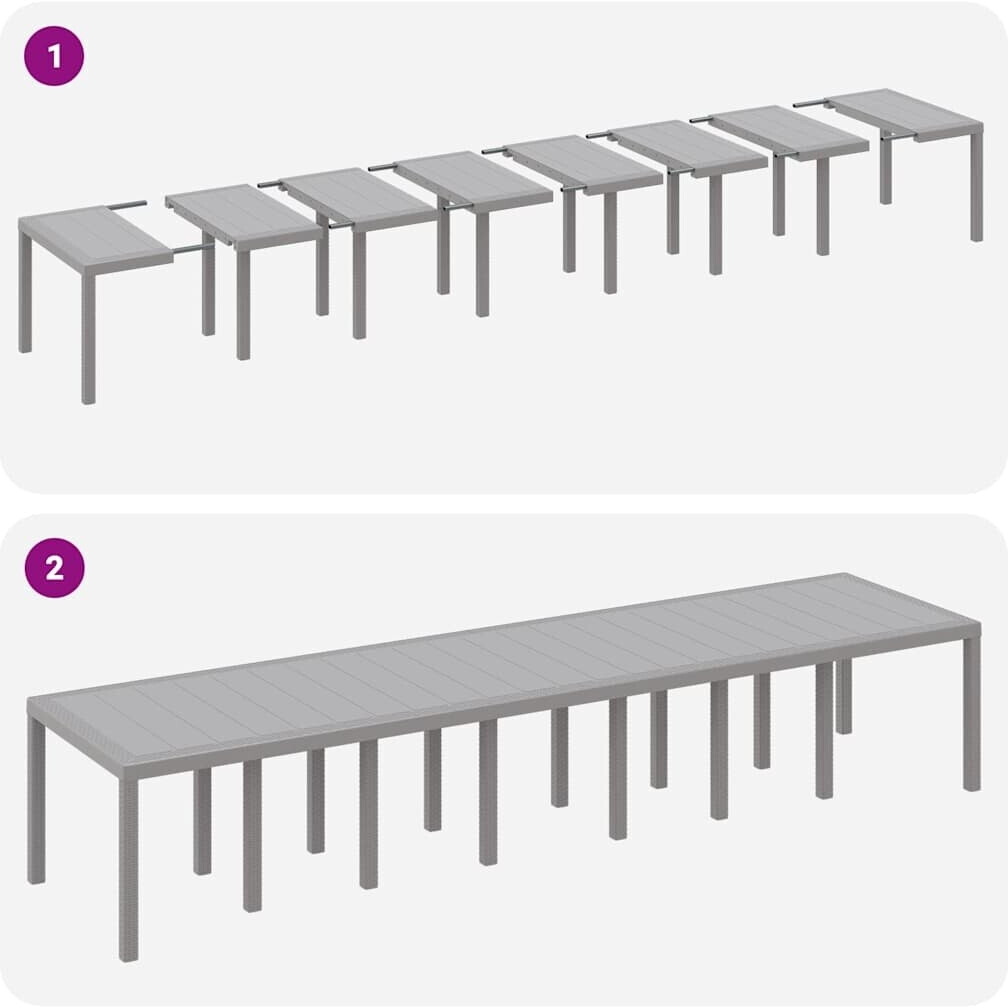 1

2