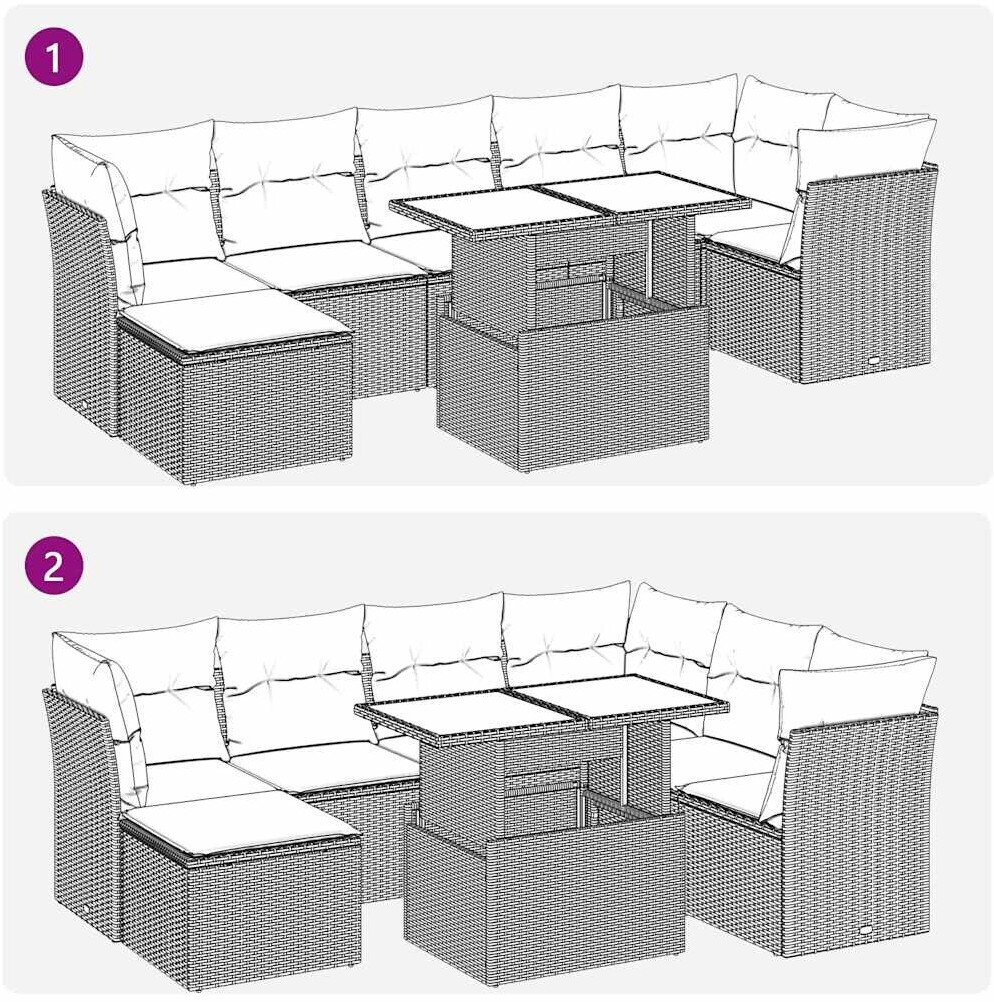 1

2