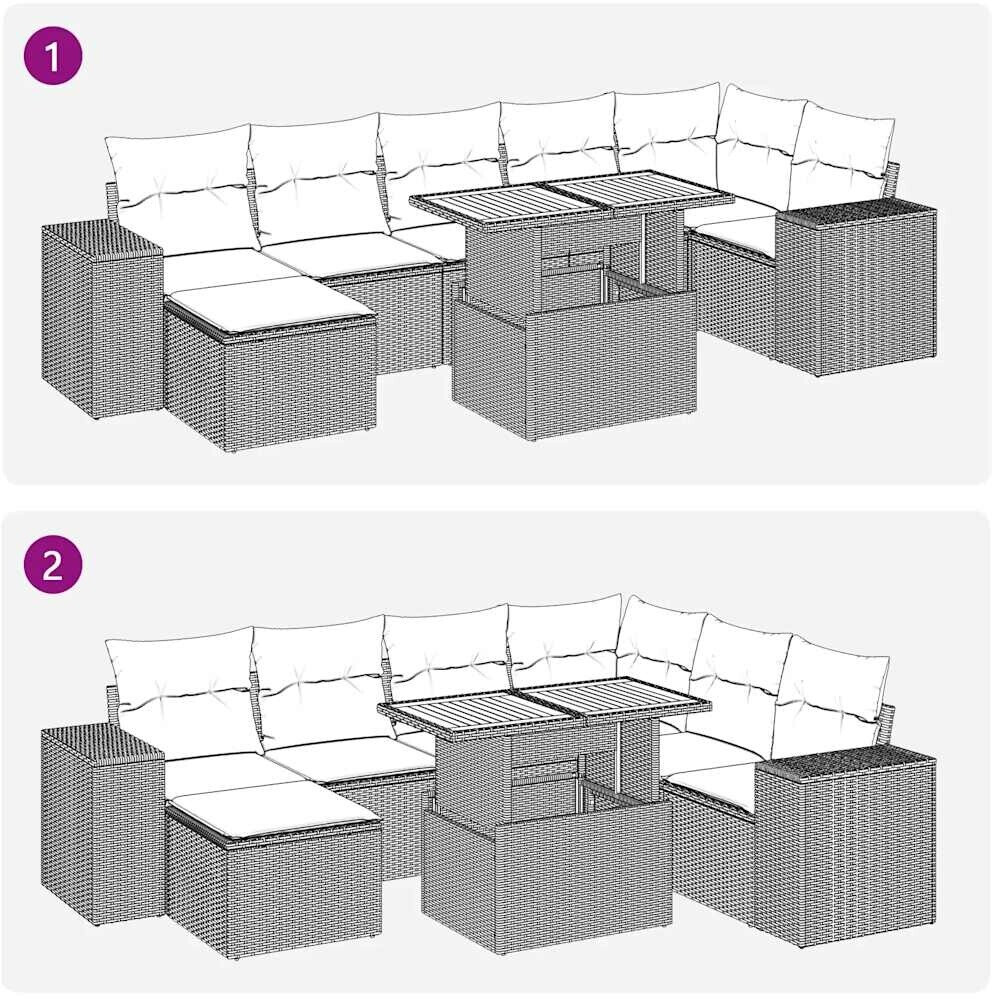 1

2