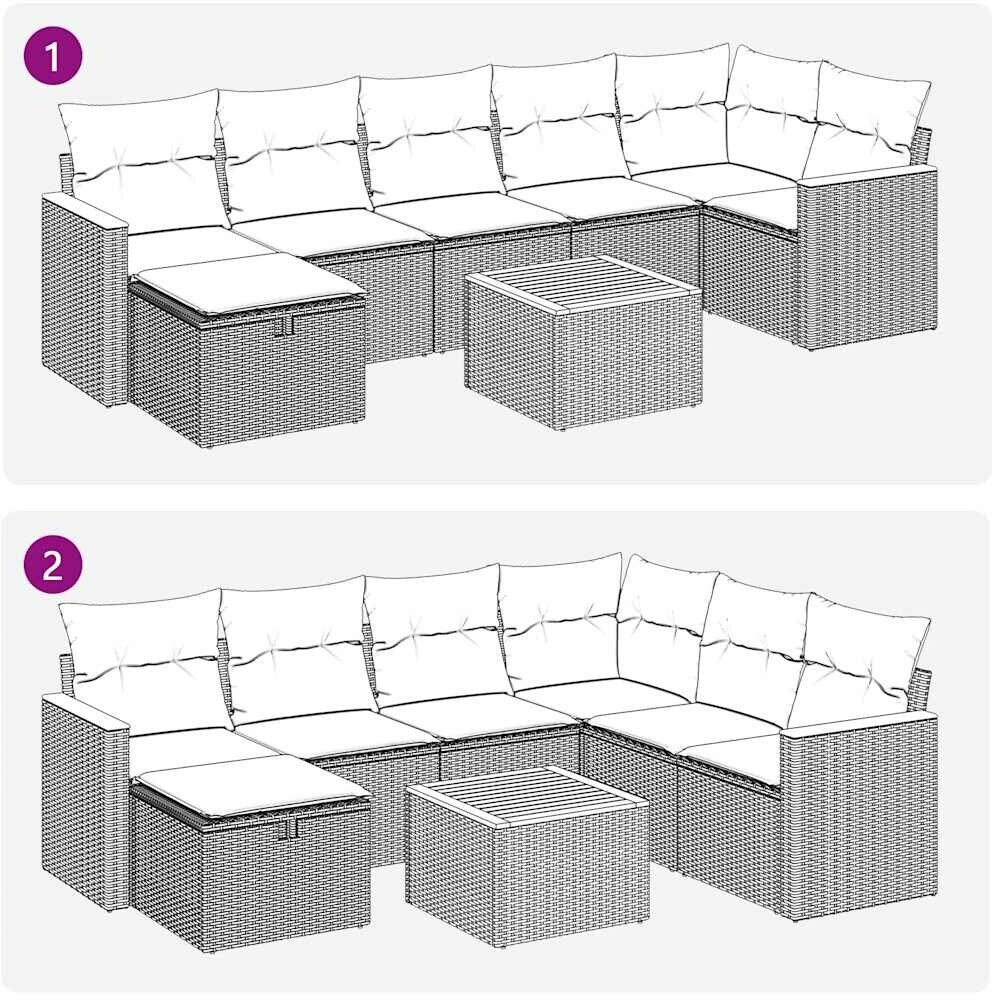 1

2