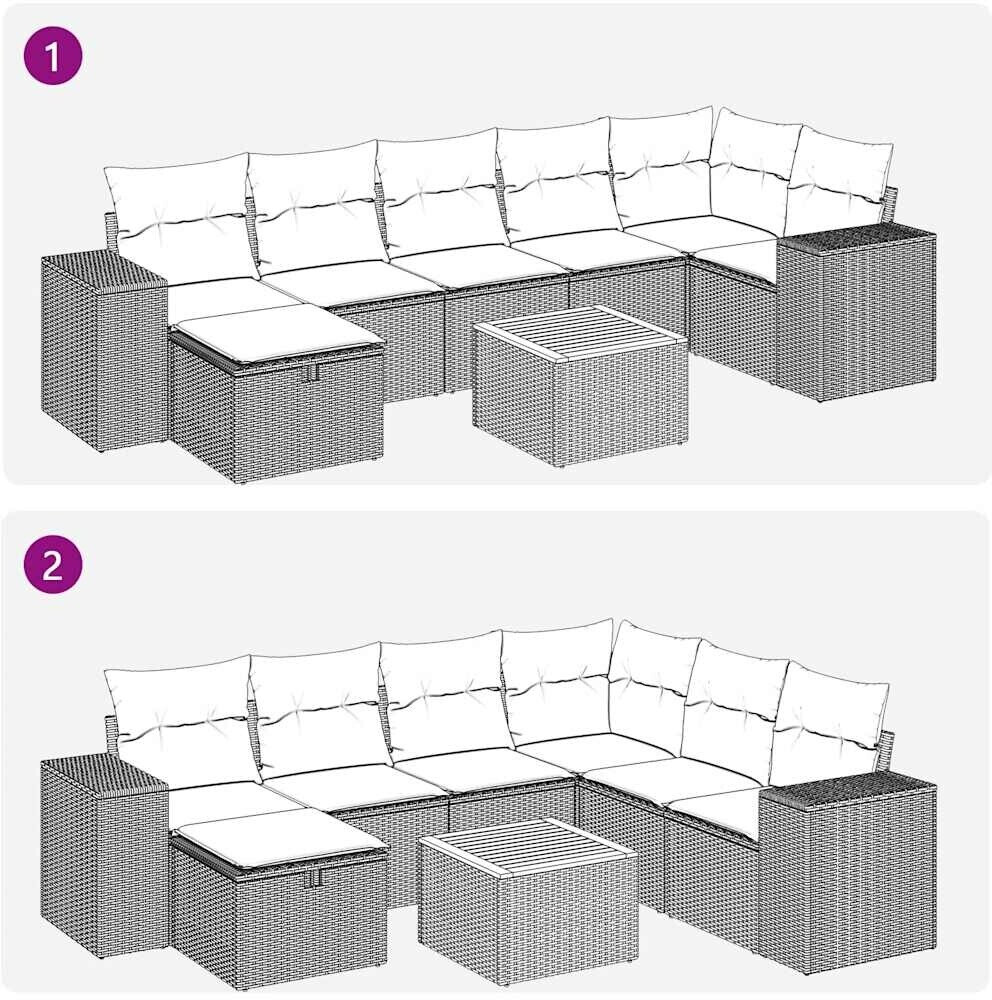 1

2