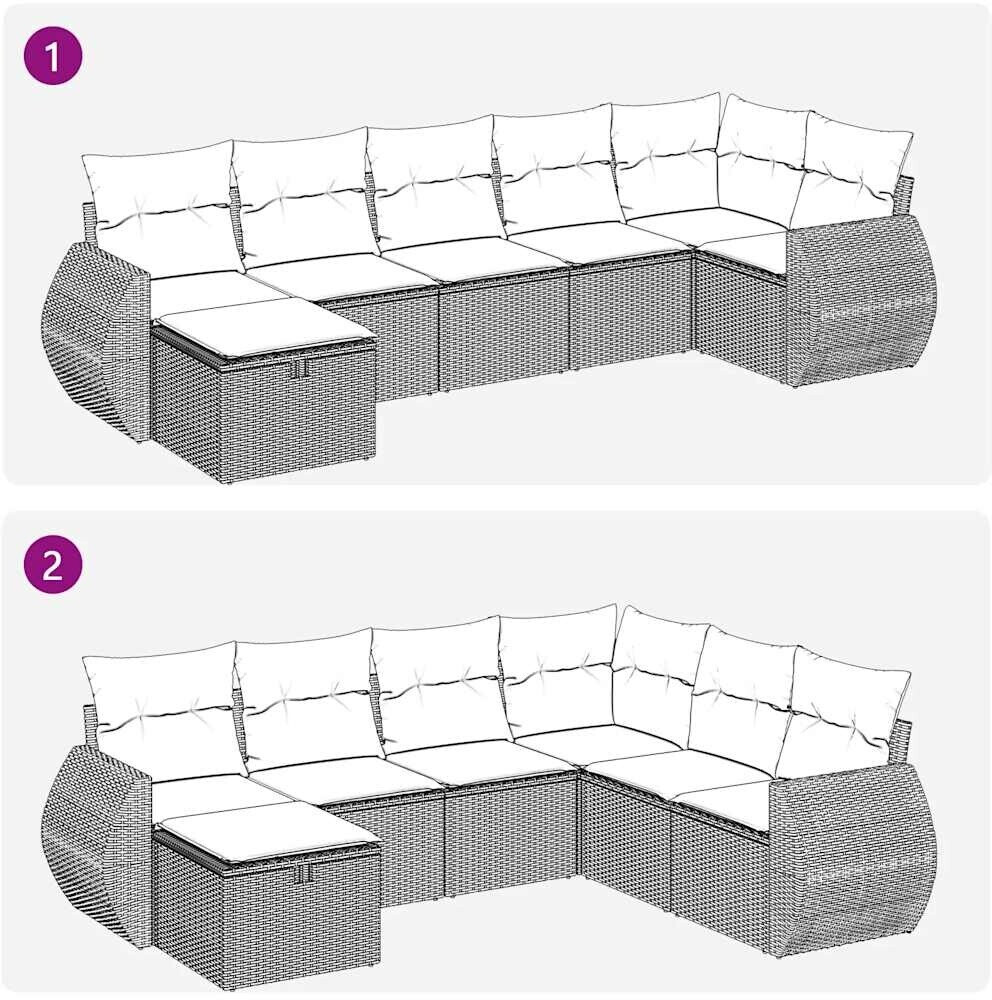 1

2