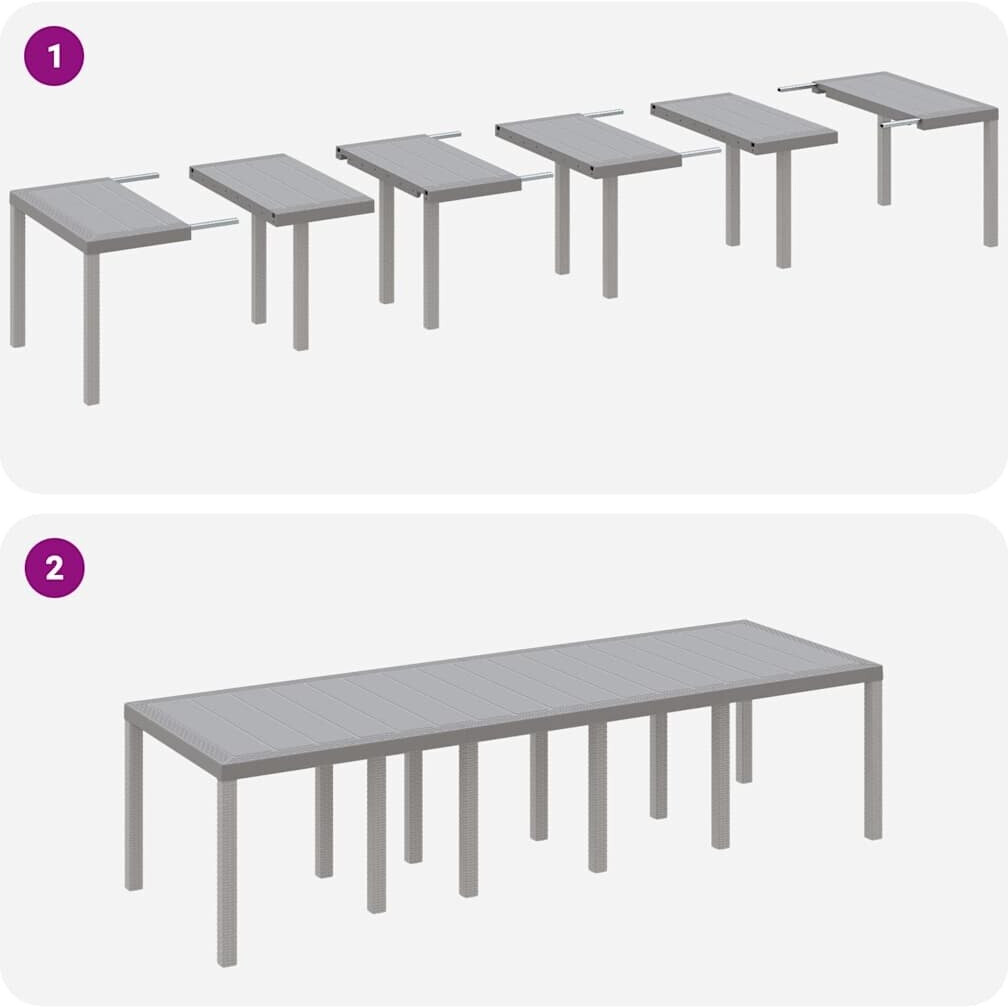 1

2