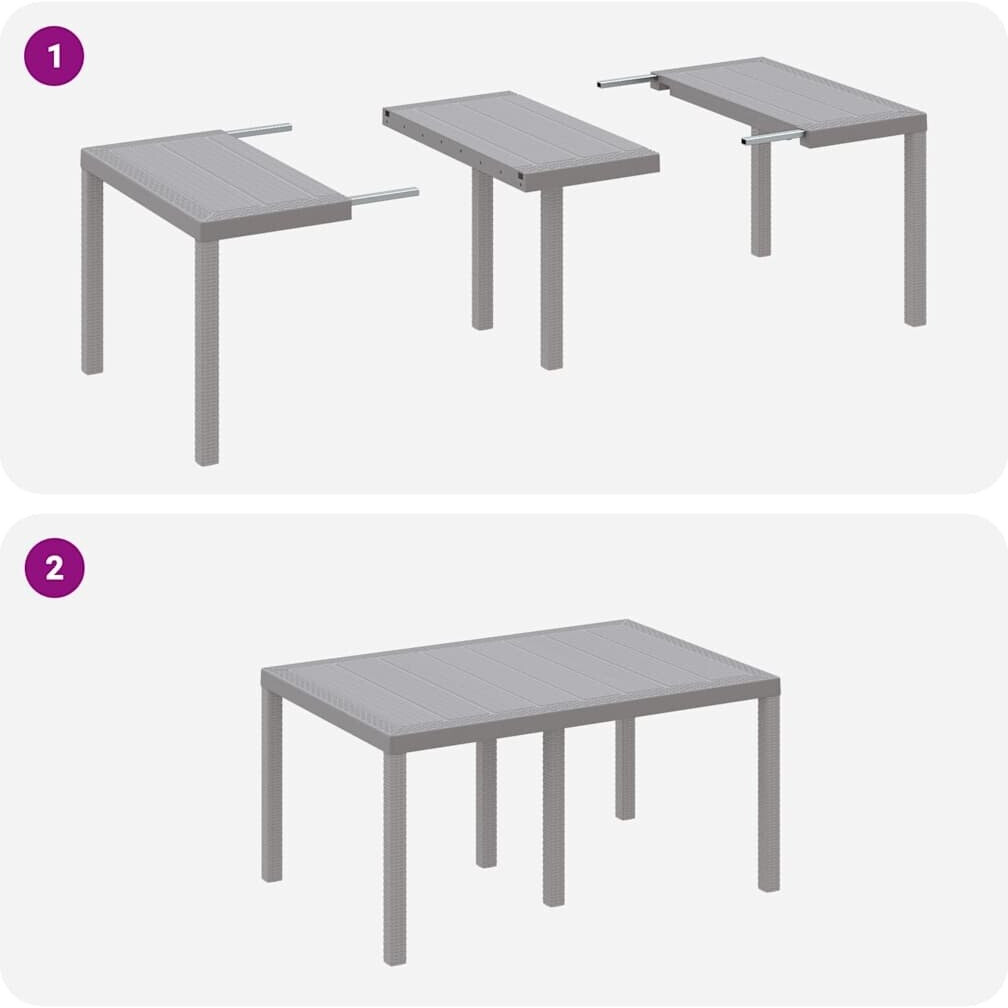 1

2