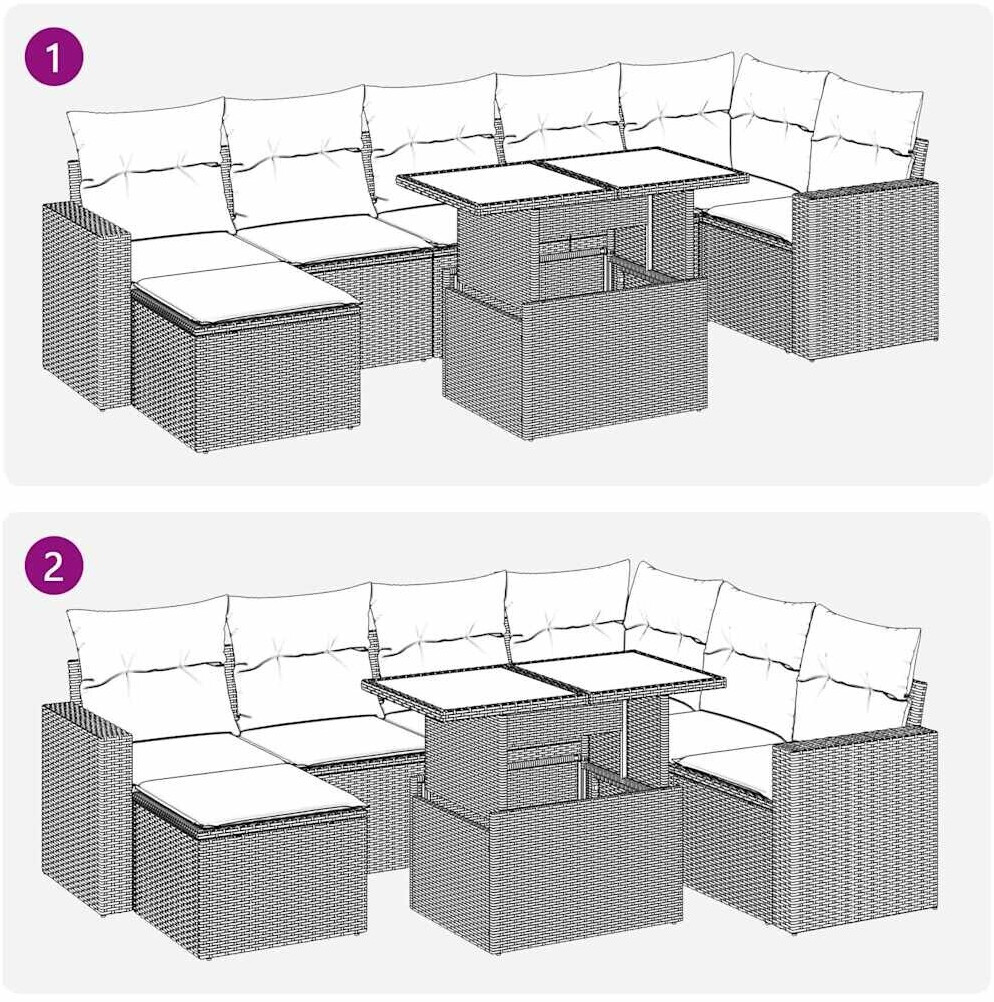 1

2