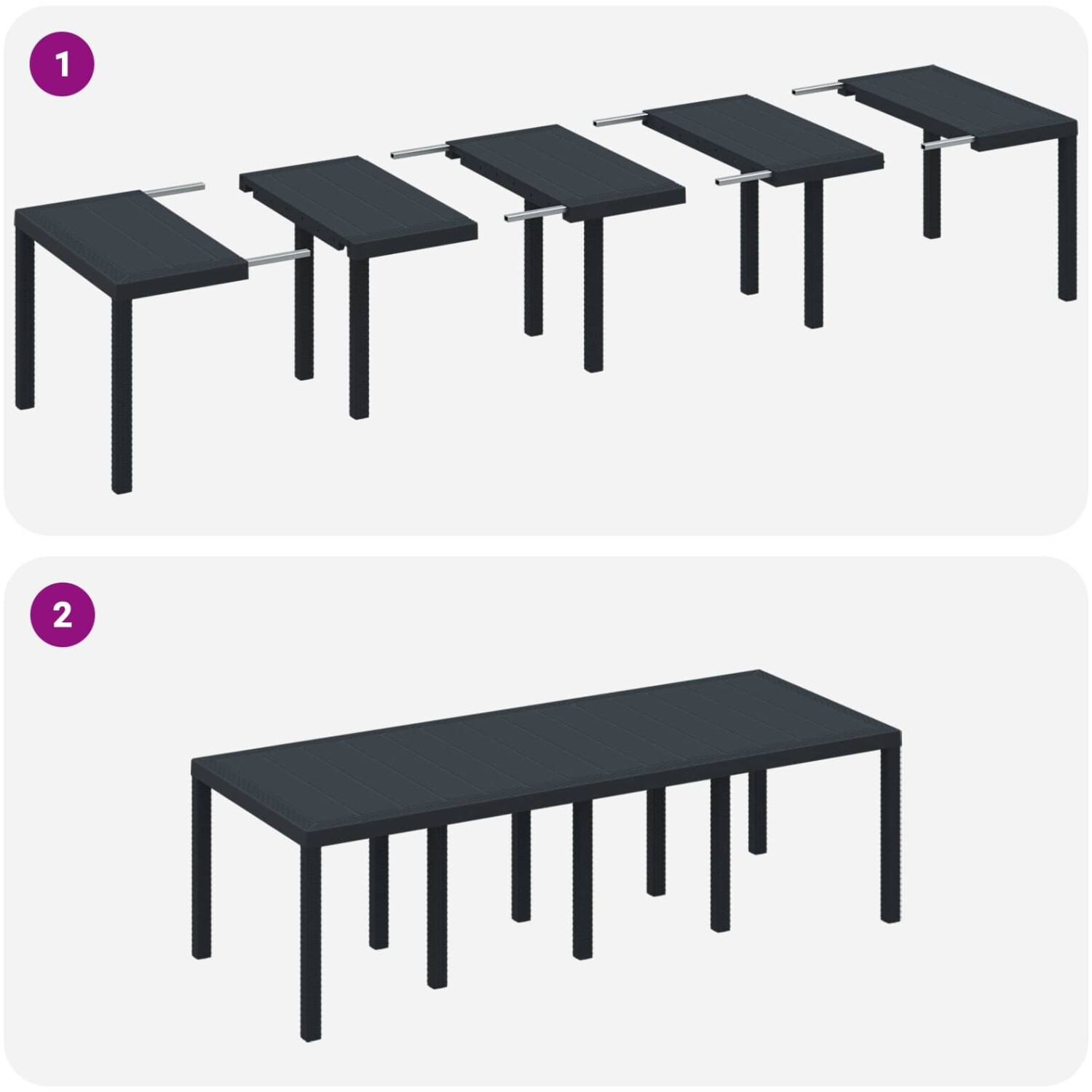 1

2