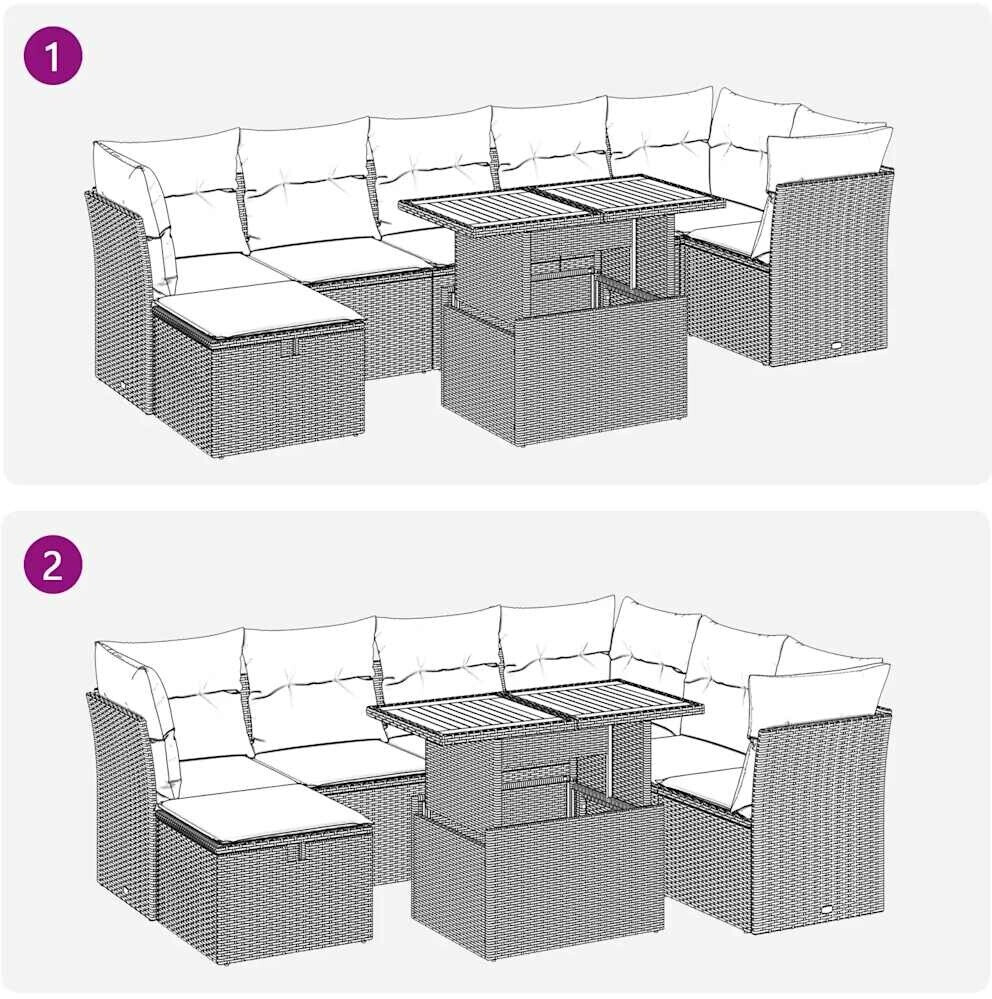 1

2