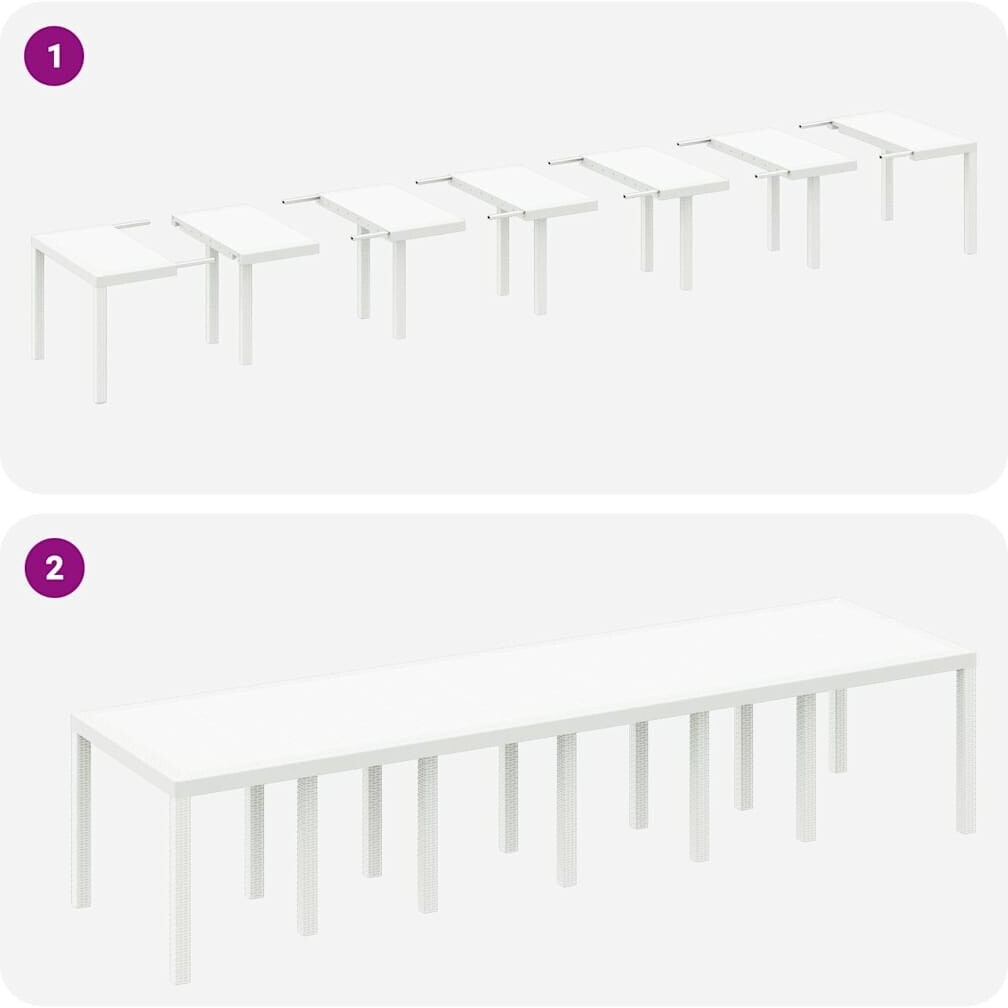 1

2