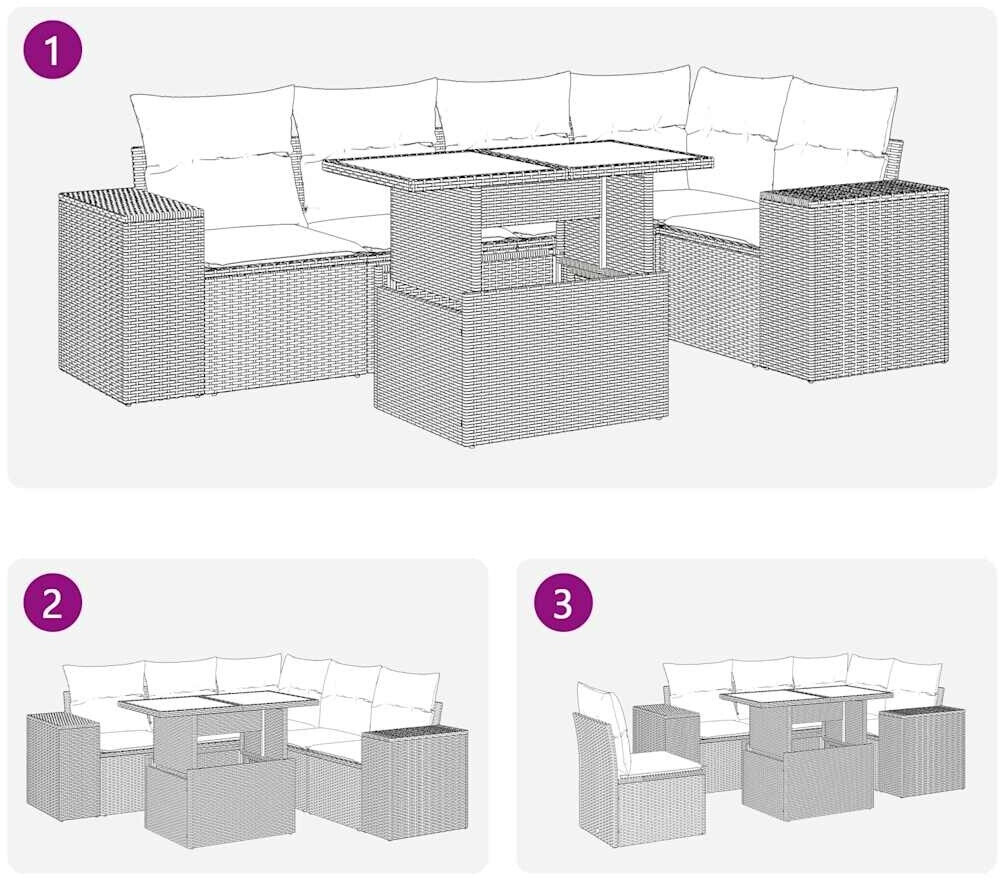 1

2

3