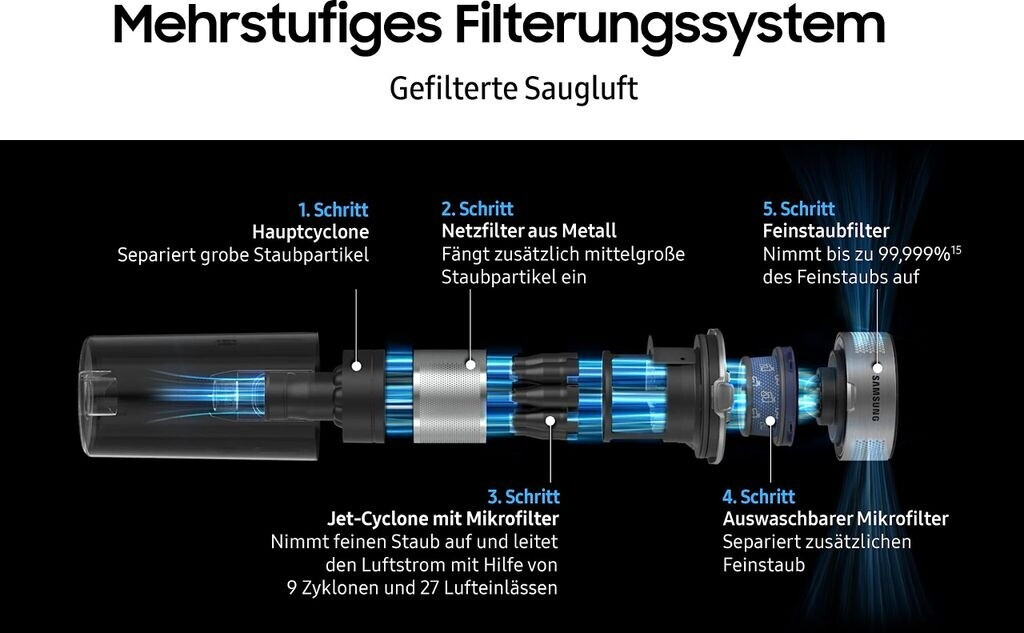 Mehrstufiges Filterungssystem

Gefilterte Saugluft

1. Schritt
Hauptcyclone
Separiert grobe Staubpartikel

2. Schritt
Netzfilter aus Metall
Fängt zusätzlich mittelgroße Staubpartikel ein

5. Schritt
Feinstaubfilter
Nimmt bis zu 99,999%$^{15}$ des Feinstaubs auf

SAMSUNG

3. Schritt
Jet-Cyclone mit Mikrofilter
Nimmt feinen Staub auf und leitet den Luftstrom mit Hilfe von 9 Zyklonen und 27 Lufteinlässen

4. Schritt
Auswaschbarer Mikrofilter
Separiert zusätzlichen Feinstaub