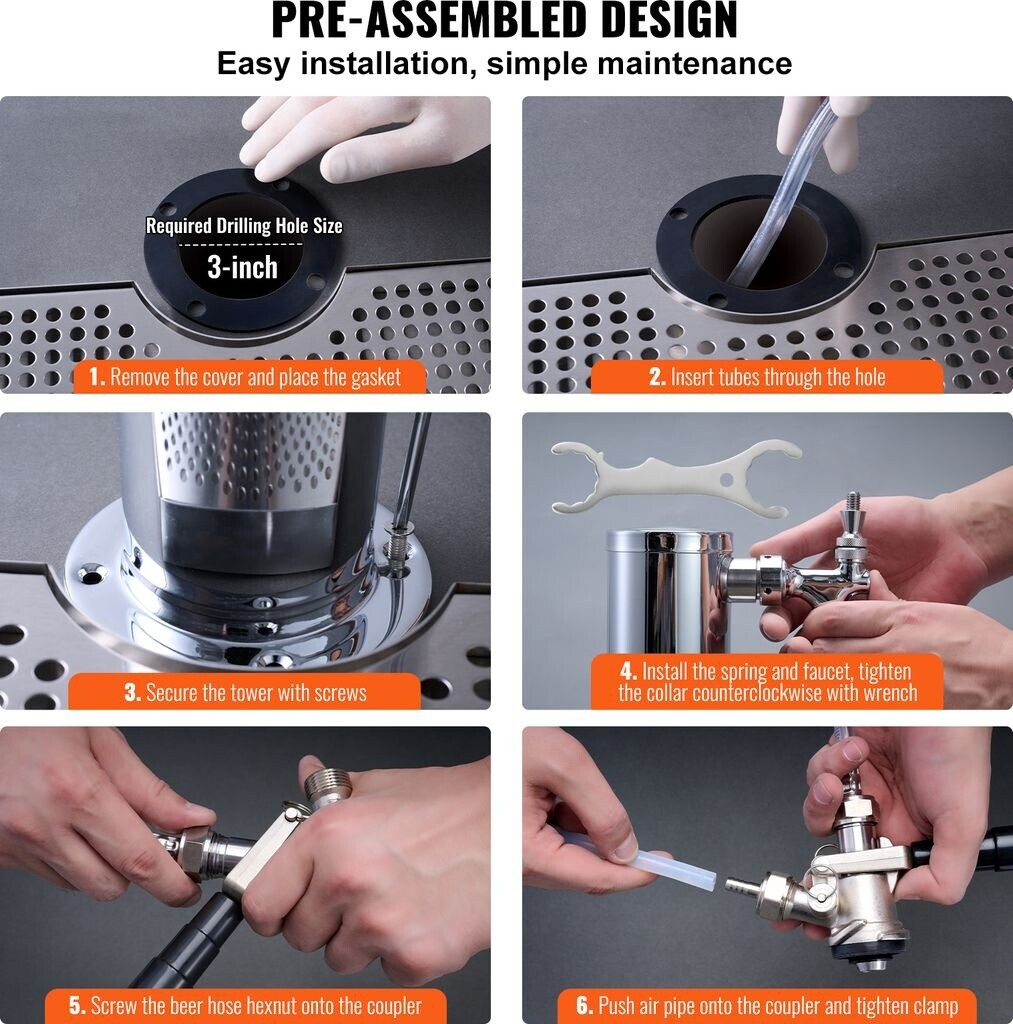 PRE-ASSEMBLED DESIGN
Easy installation, simple maintenance

Required Drilling Hole Size
3-inch

1. Remove the cover and place the gasket

2. Insert tubes through the hole

3. Secure the tower with screws

4. Install the spring and faucet, tighten the collar counterclockwise with wrench

5. Screw the beer hose hexnut onto the coupler

6. Push air pipe onto the coupler and tighten clamp