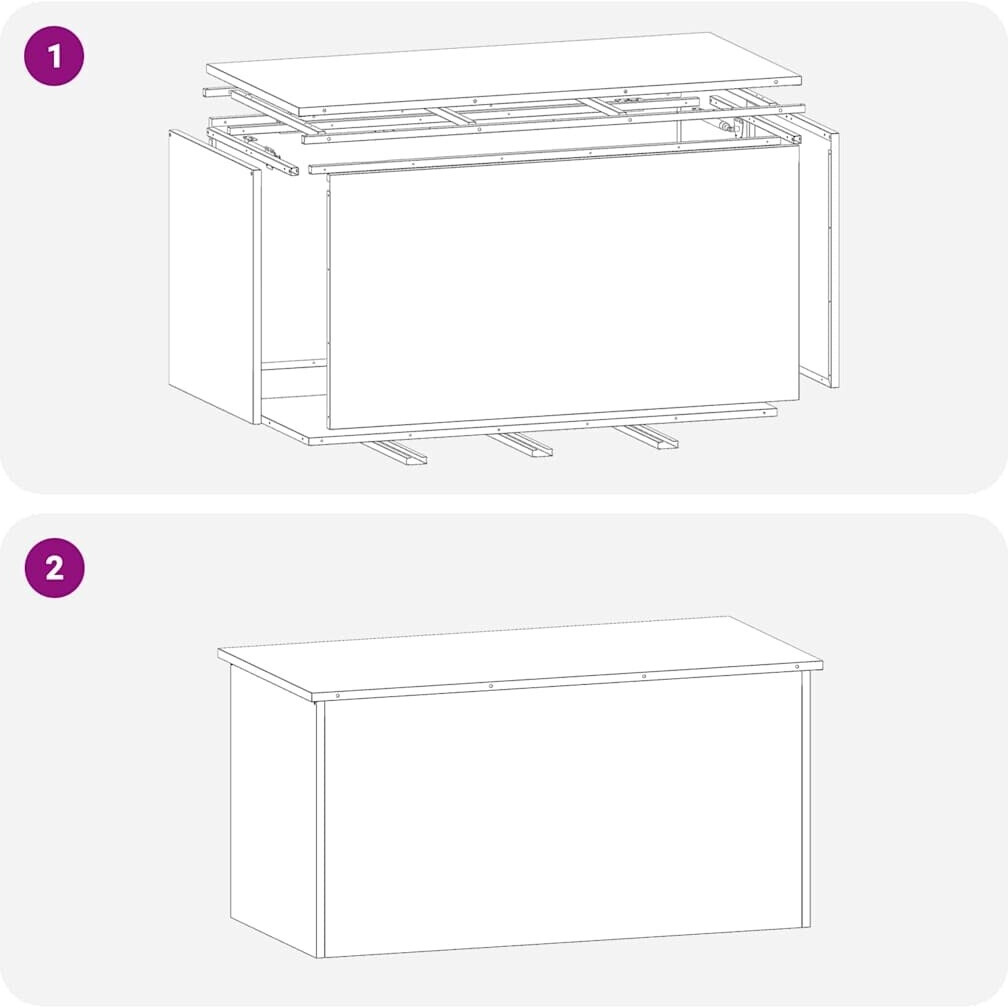 1

2