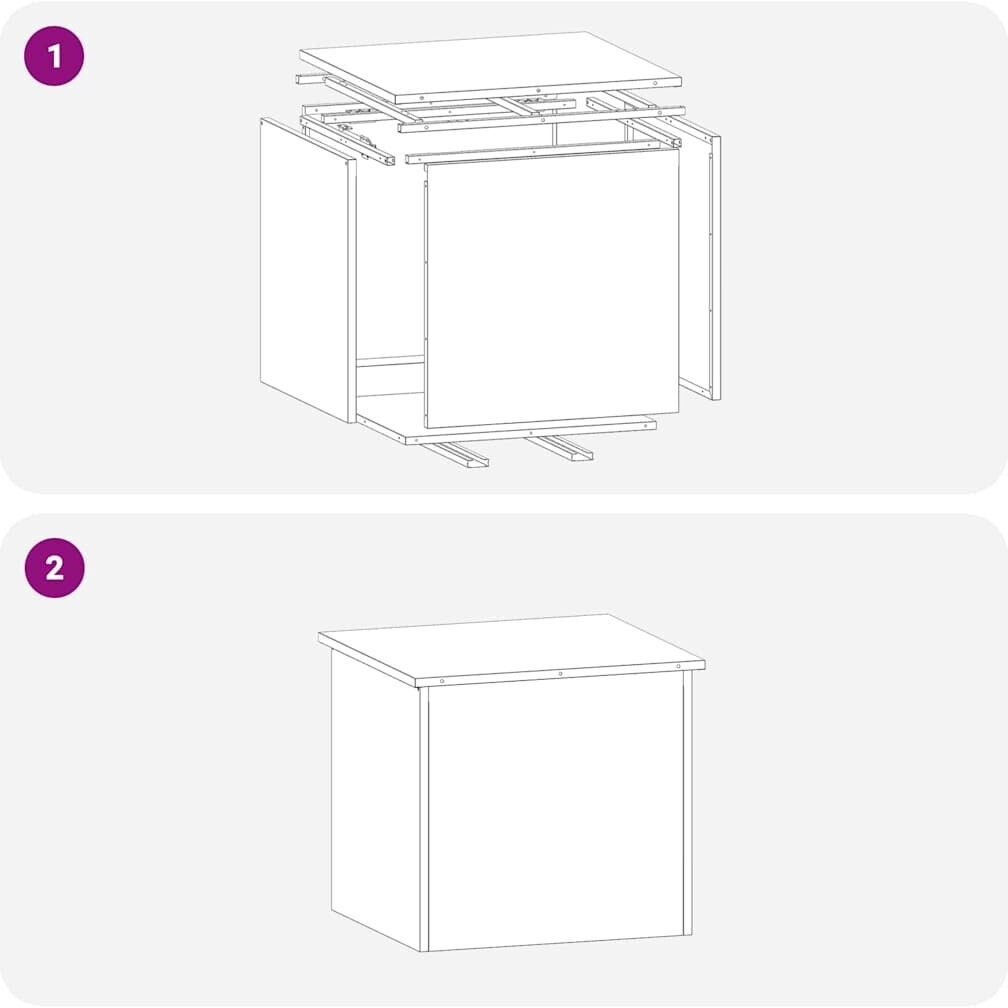 1

2