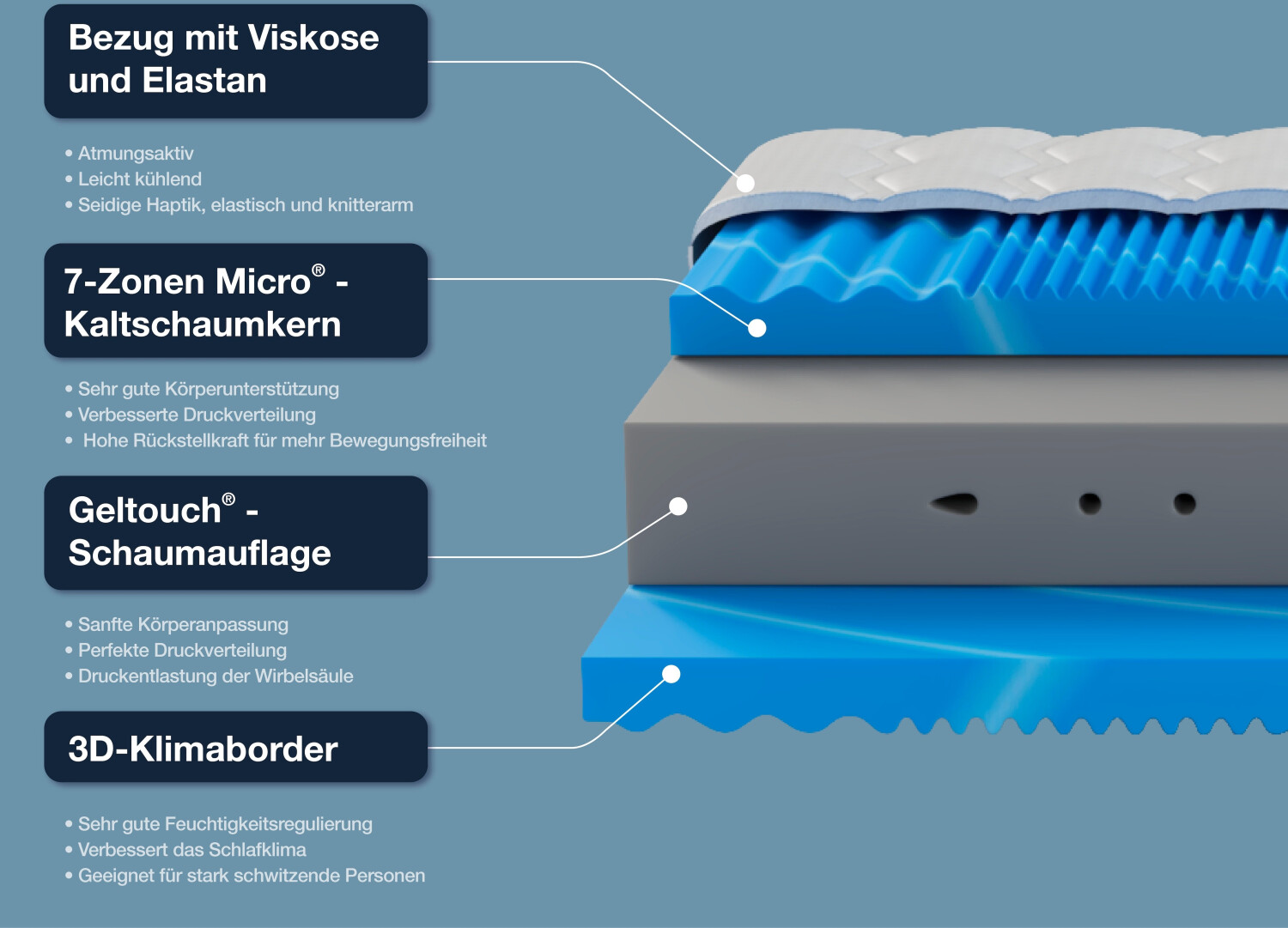 Bezug mit Viskose und Elastan

• Atmungsaktiv
• Leicht kühlend
• Seidige Haptik, elastisch und knitterarm

7-Zonen Micro® - Kaltschaumkern

• Sehr gute Körperunterstützung
• Verbesserte Druckverteilung
• Hohe Rückstellkraft für mehr Bewegungsfreiheit

Geltouch® - Schaumauflage

• Sanfte Körperanpassung
• Perfekte Druckverteilung
• Druckentlastung der Wirbelsäule

3D-Klimaborder

• Sehr gute Feuchtigkeitsregulierung
• Verbessert das Schlafklima
• Geeignet für stark schwitzende Personen