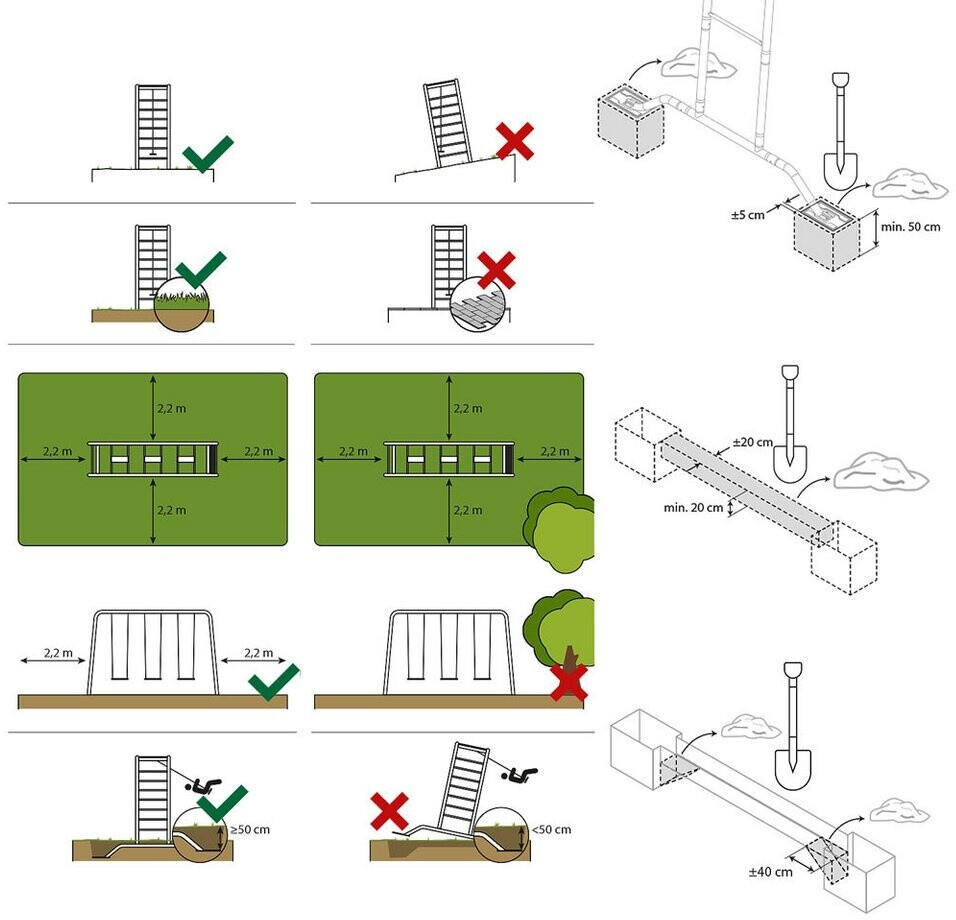 2,2 m
2,2 m
2,2 m
2,2 m

2,2 m
2,2 m
2,2 m
2,2 m

2,2 m
2,2 m

≥50 cm
<50 cm

±5 cm
min. 50 cm

±20 cm
min. 20 cm

±40 cm