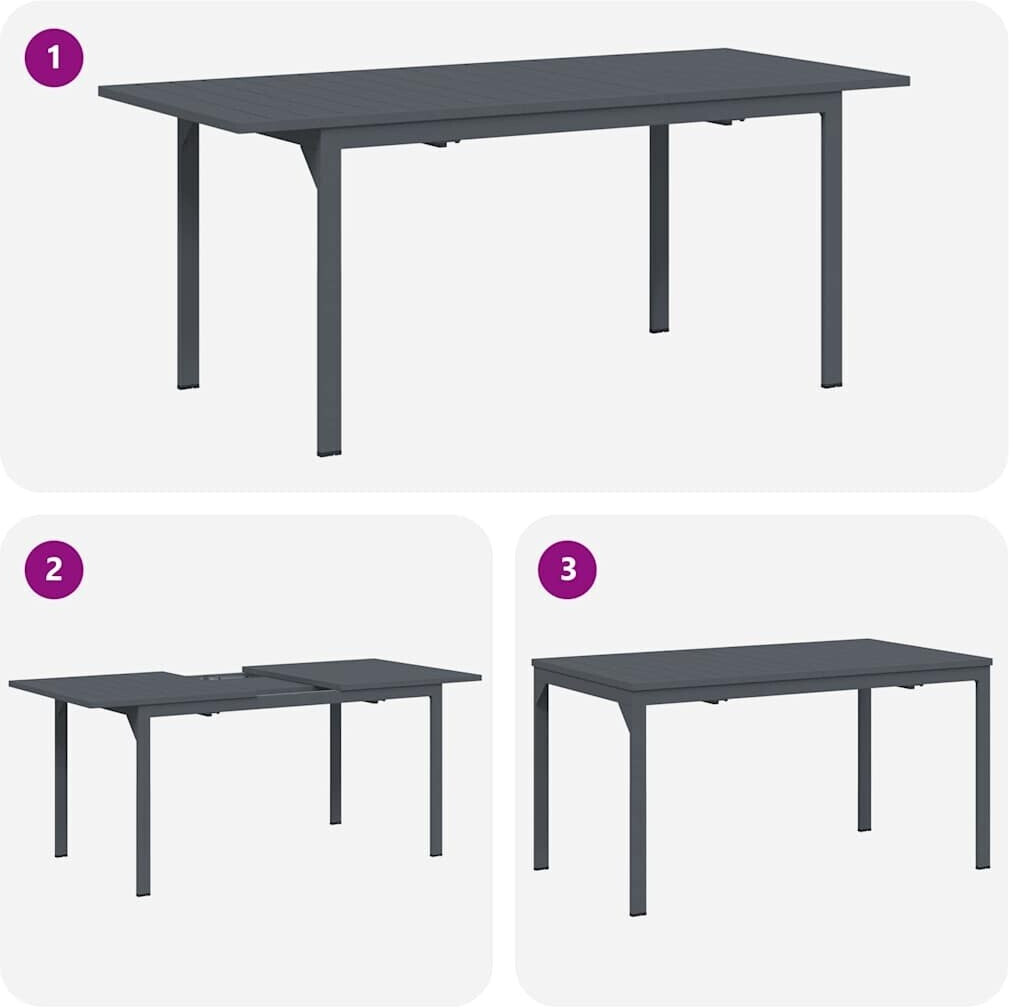 1

2

3