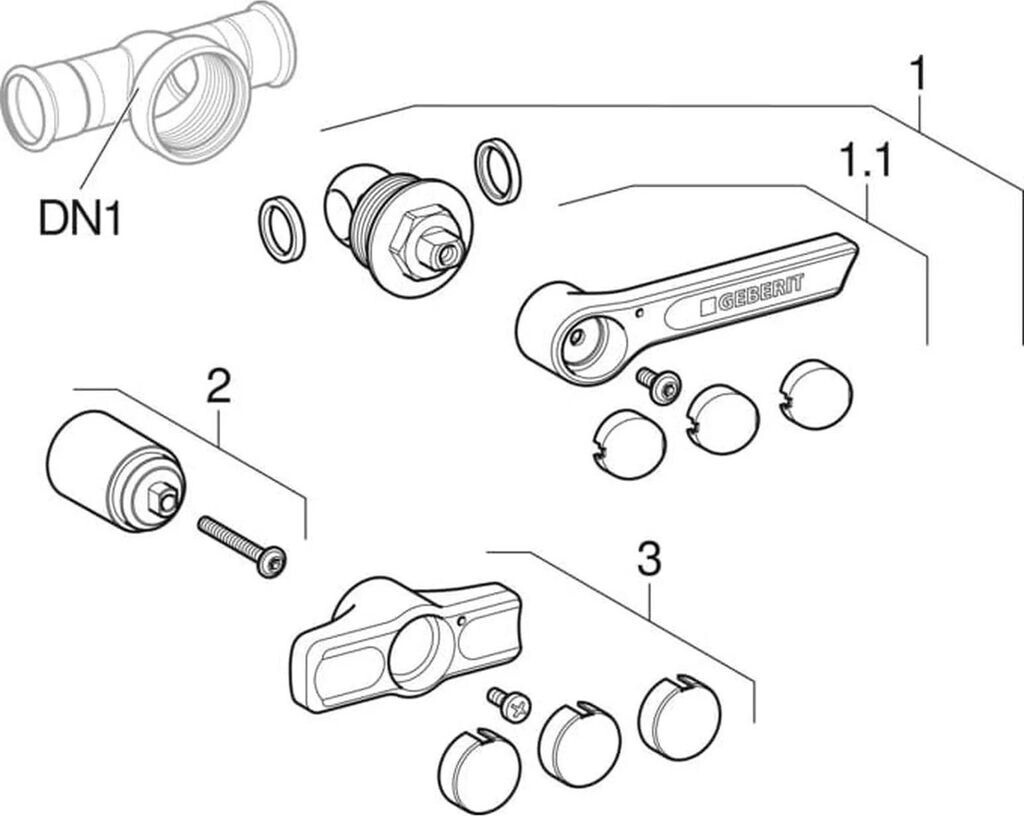 DN1

1

1.1

GEBERIT

2

3