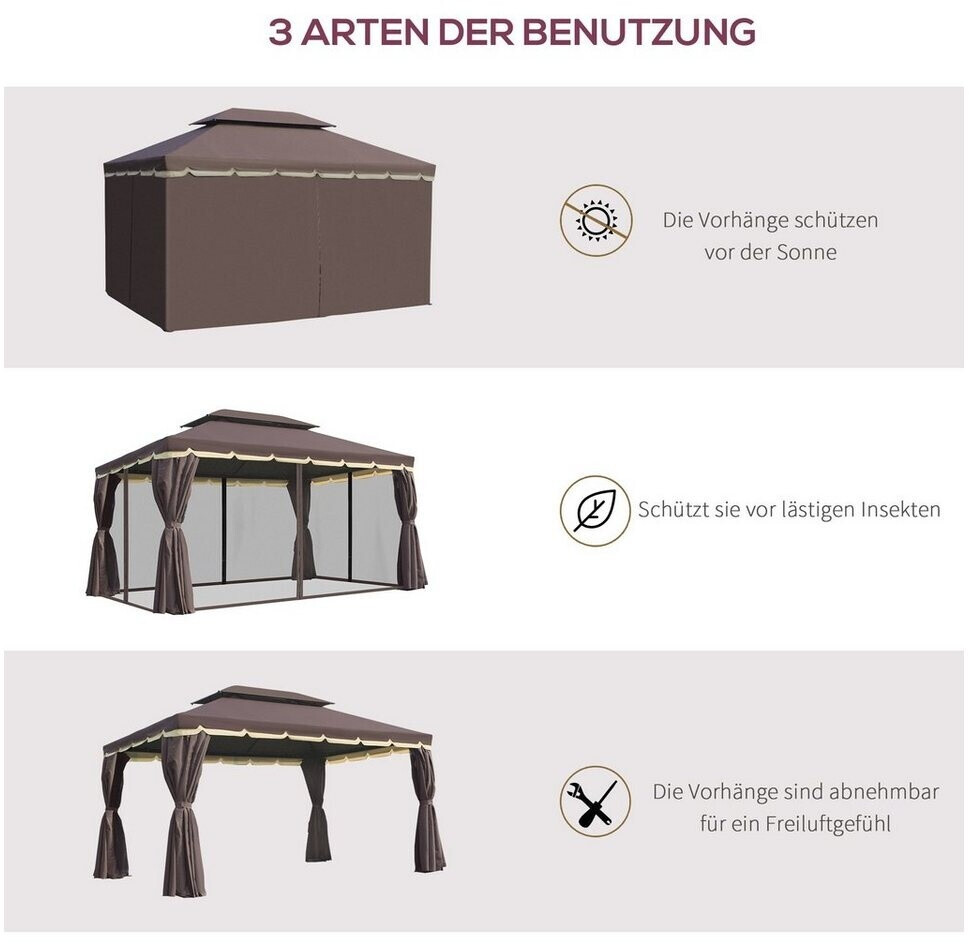 3 ARTEN DER BENUTZUNG

Die Vorhänge schützen vor der Sonne

Schützt sie vor lästigen Insekten

Die Vorhänge sind abnehmbar für ein Freiluftgefühl