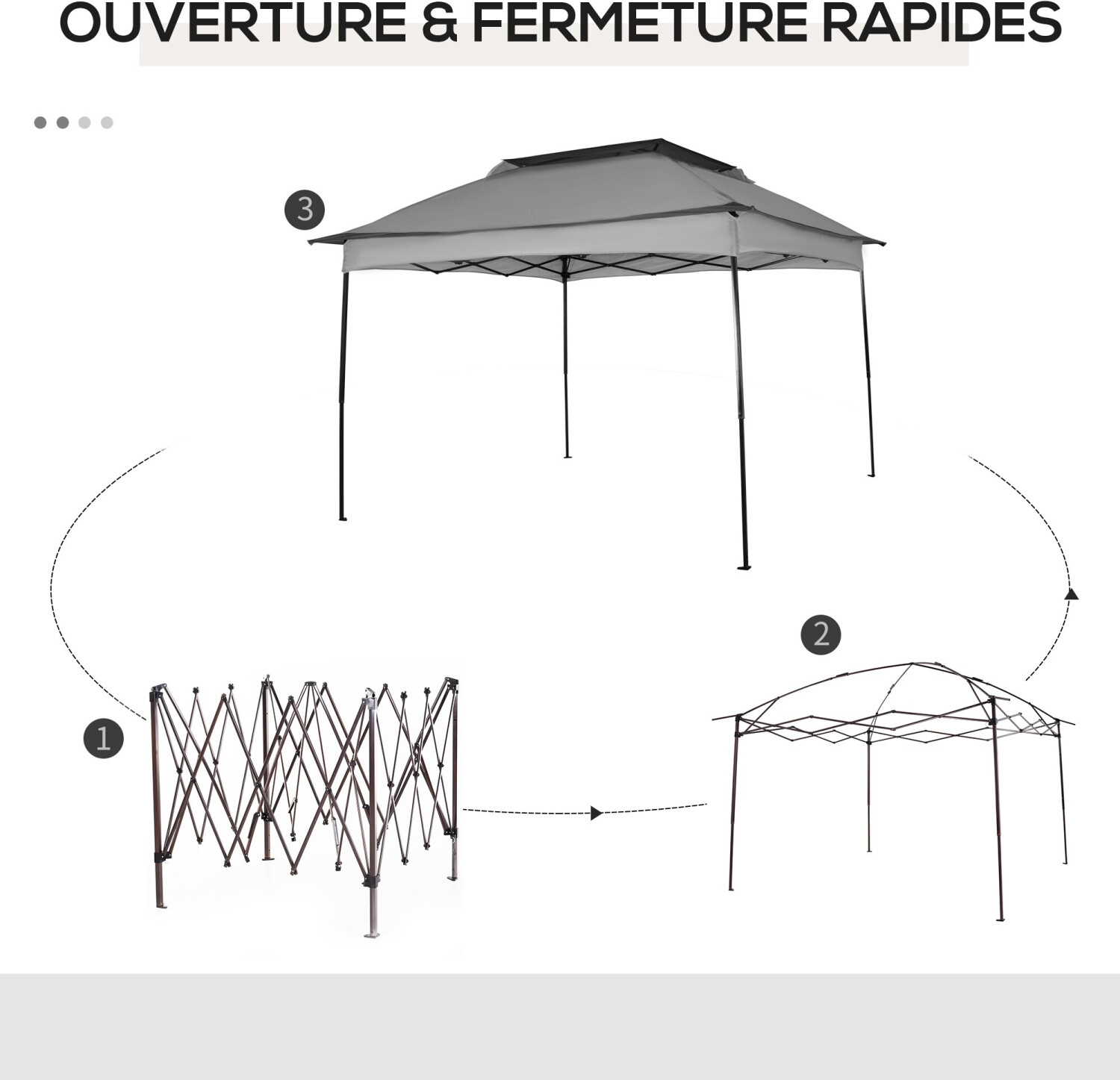 OUVERTURE & FERMETURE RAPIDES

3

2

1